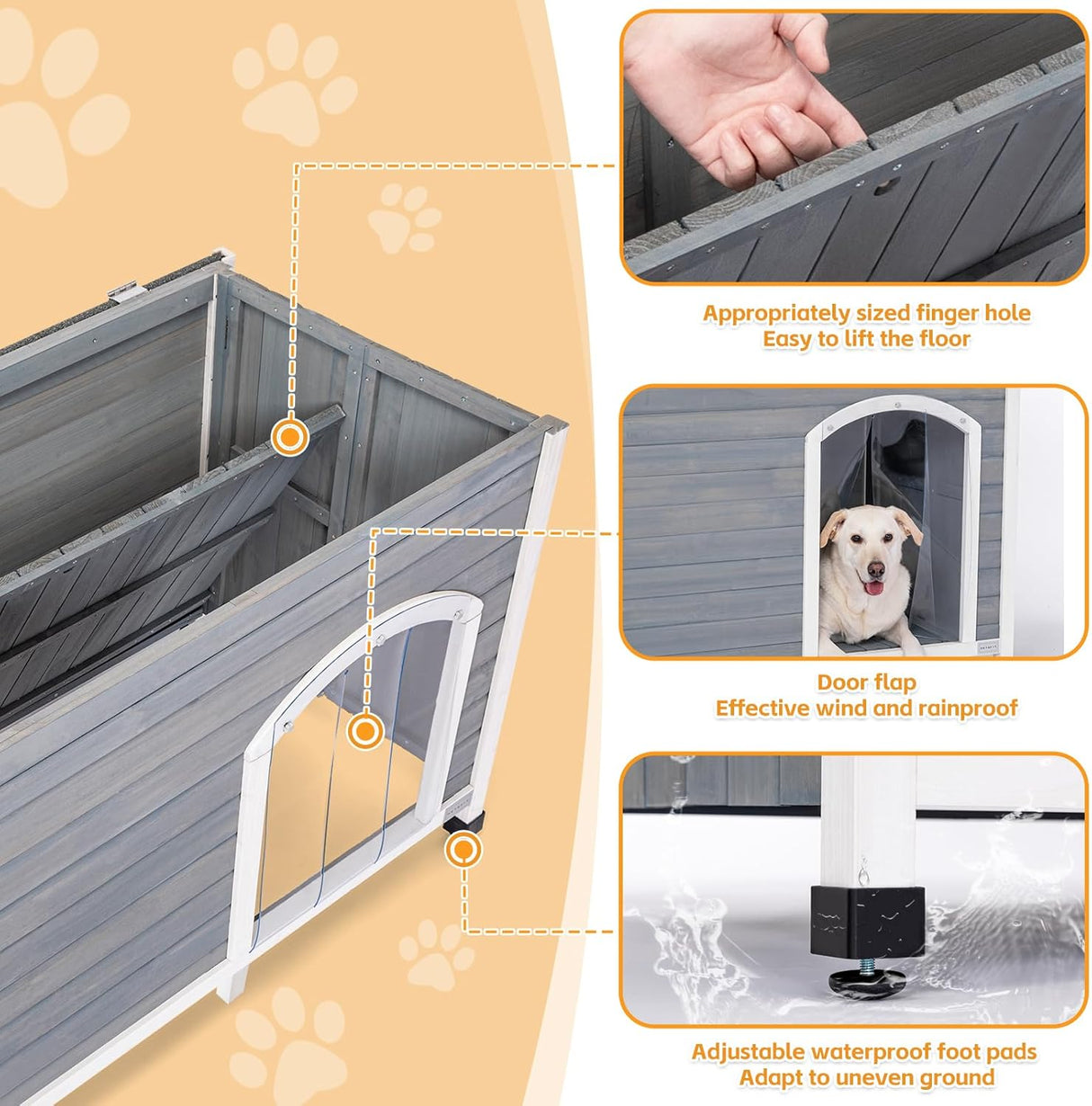 Appropriately sized finger hole
Easy to lift the floor

Door flap
Effective wind and rainproof

Adjustable waterproof foot pads
Adapt to uneven ground