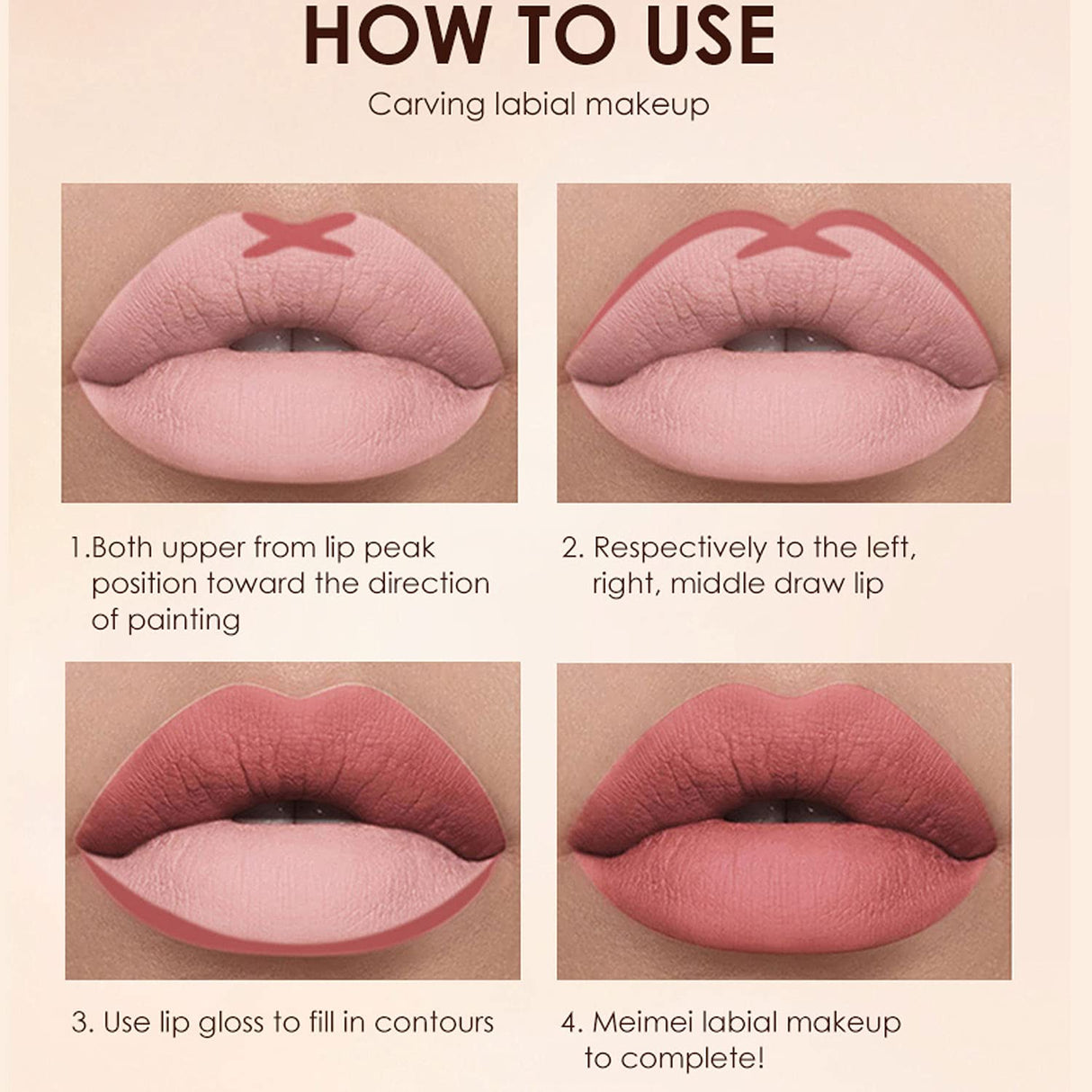 HOW TO USE

Carving labial makeup

1.Both upper from lip peak position toward the direction of painting

2. Respectively to the left, right, middle draw lip

3. Use lip gloss to fill in contours

4. Meimei labial makeup to complete!