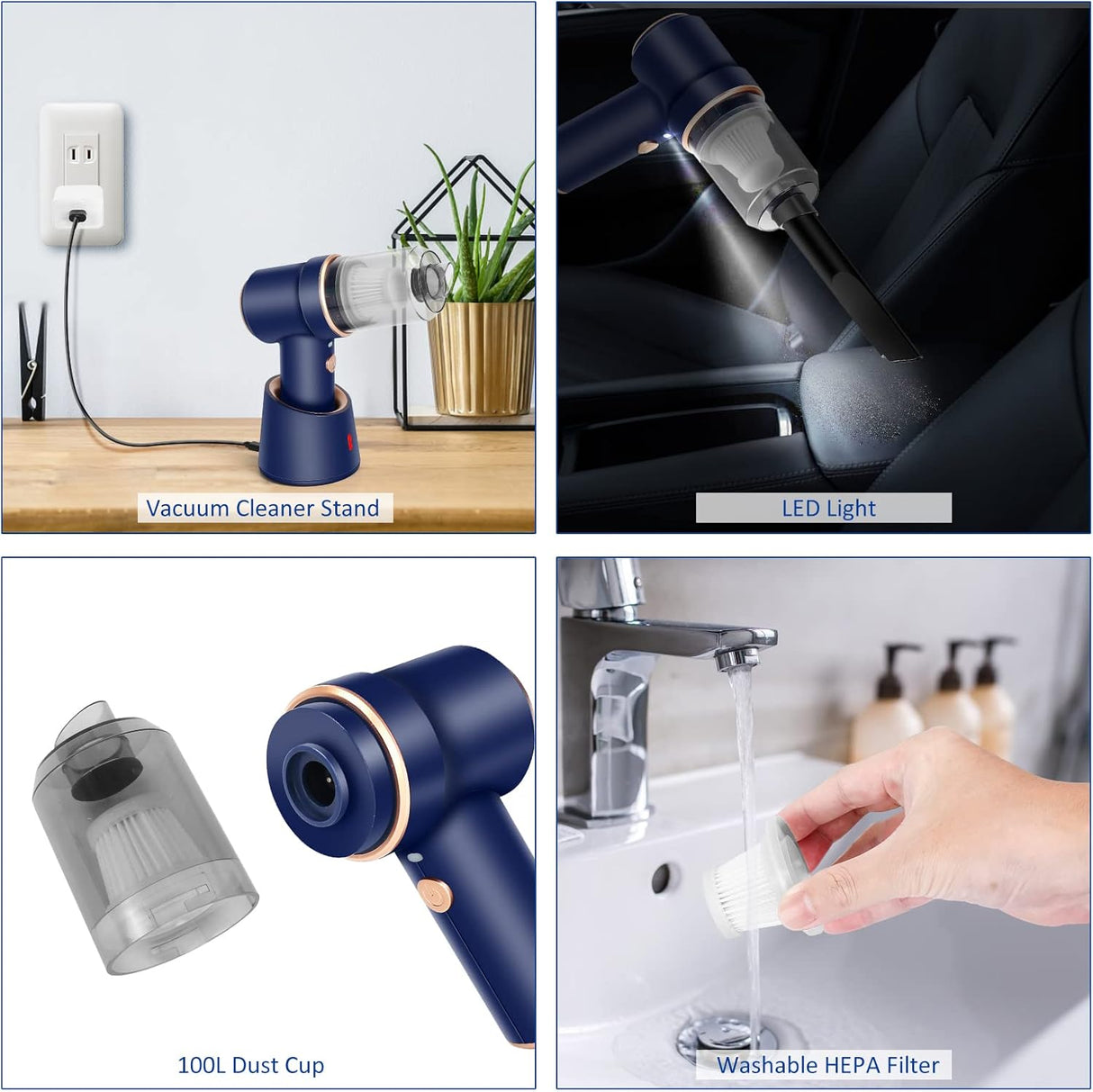 Vacuum Cleaner Stand

LED Light

100L Dust Cup

Washable HEPA Filter