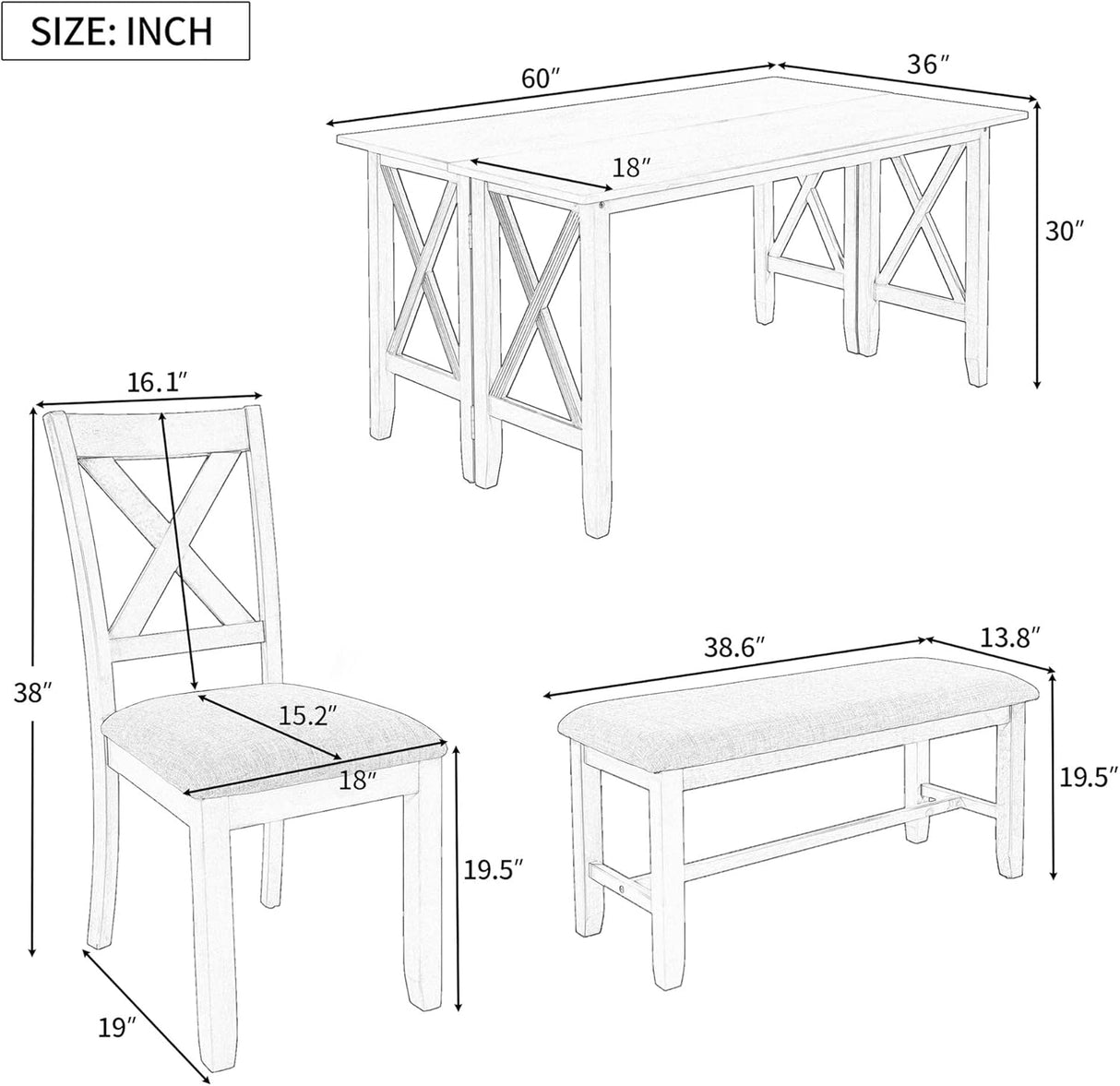 SIZE: INCH

60″

36″

18″

30″

16.1″

38″

15.2″

18″

19.5″

19″

38.6″

13.8″

19.5″