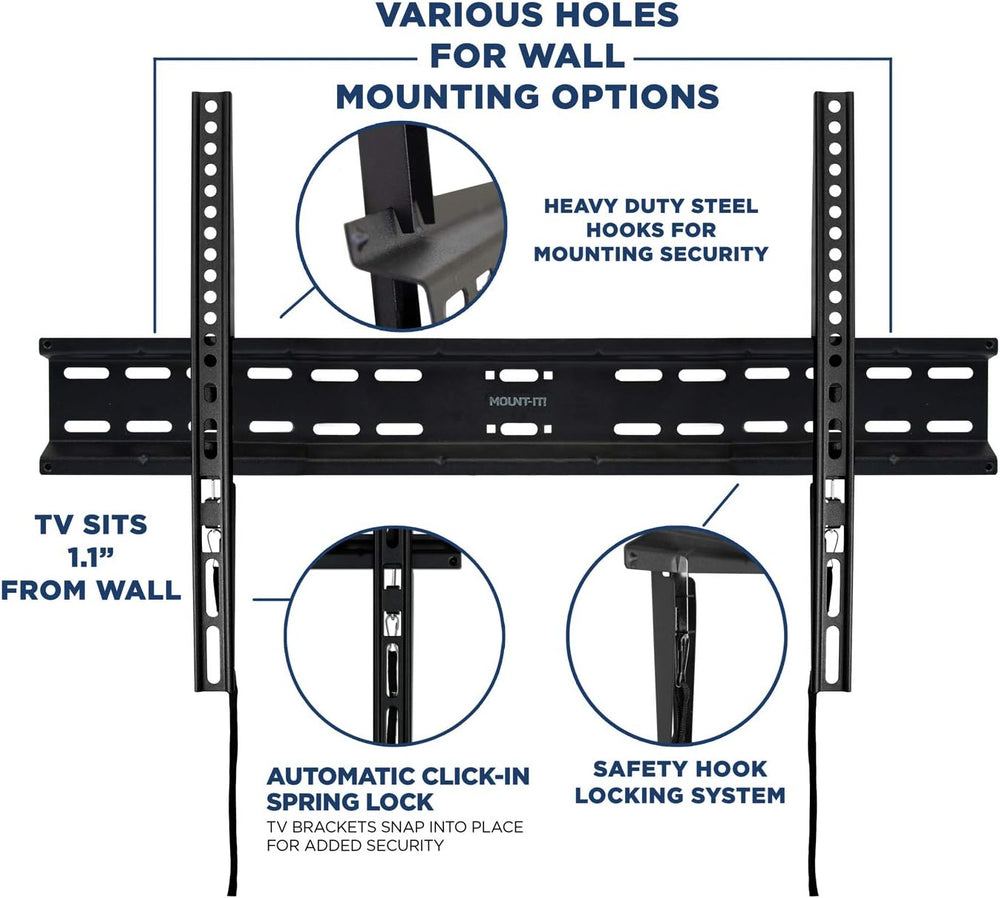 VARIOUS HOLES FOR WALL MOUNTING OPTIONS

HEAVY DUTY STEEL HOOKS FOR MOUNTING SECURITY

MOUNT-IT!

TV SITS 1.1" FROM WALL

AUTOMATIC CLICK-IN SPRING LOCK
TV BRACKETS SNAP INTO PLACE FOR ADDED SECURITY

SAFETY HOOK LOCKING SYSTEM