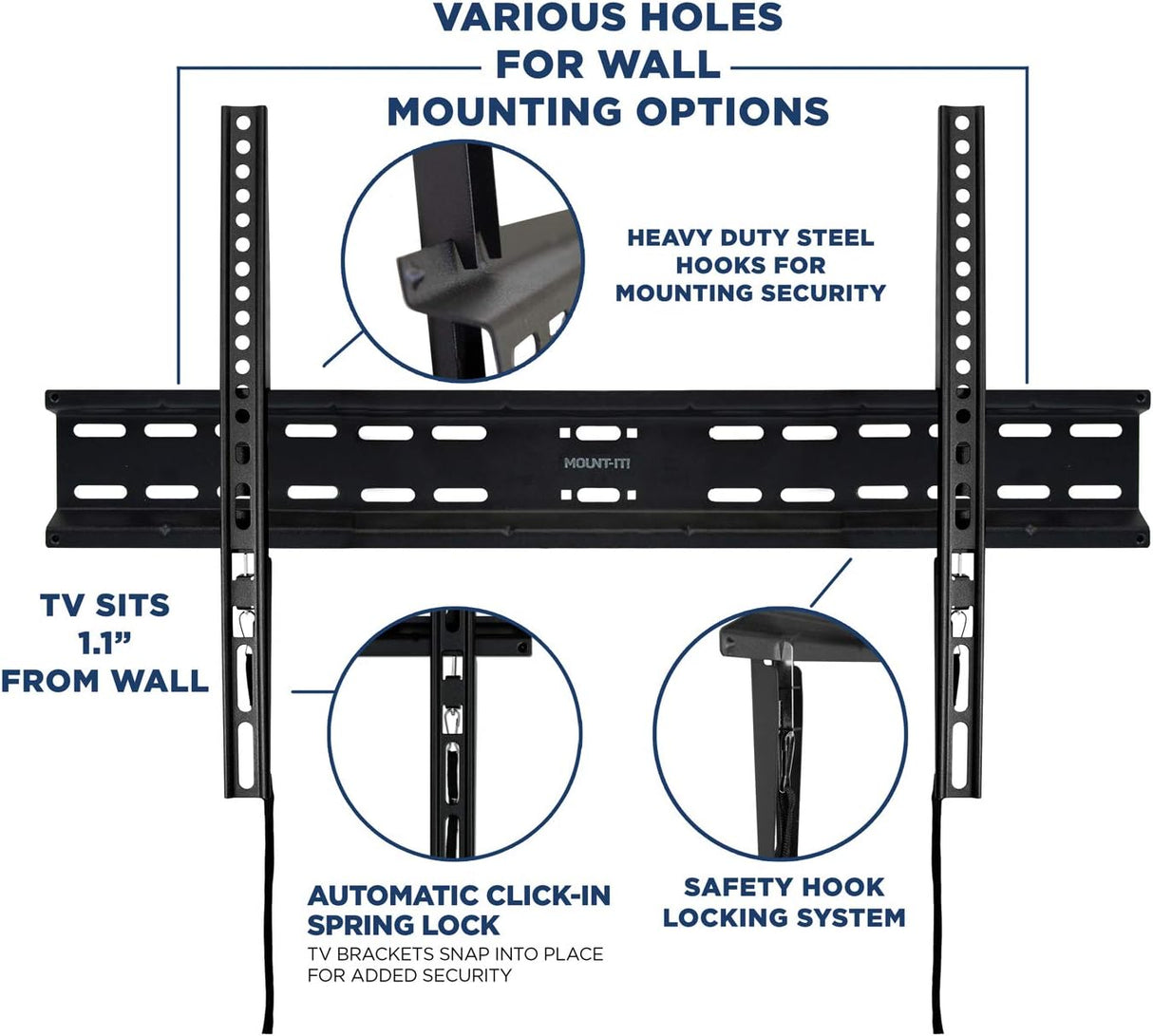 VARIOUS HOLES FOR WALL MOUNTING OPTIONS

HEAVY DUTY STEEL HOOKS FOR MOUNTING SECURITY

MOUNT-IT!

TV SITS 1.1” FROM WALL

AUTOMATIC CLICK-IN SPRING LOCK

TV BRACKETS SNAP INTO PLACE FOR ADDED SECURITY

SAFETY HOOK LOCKING SYSTEM