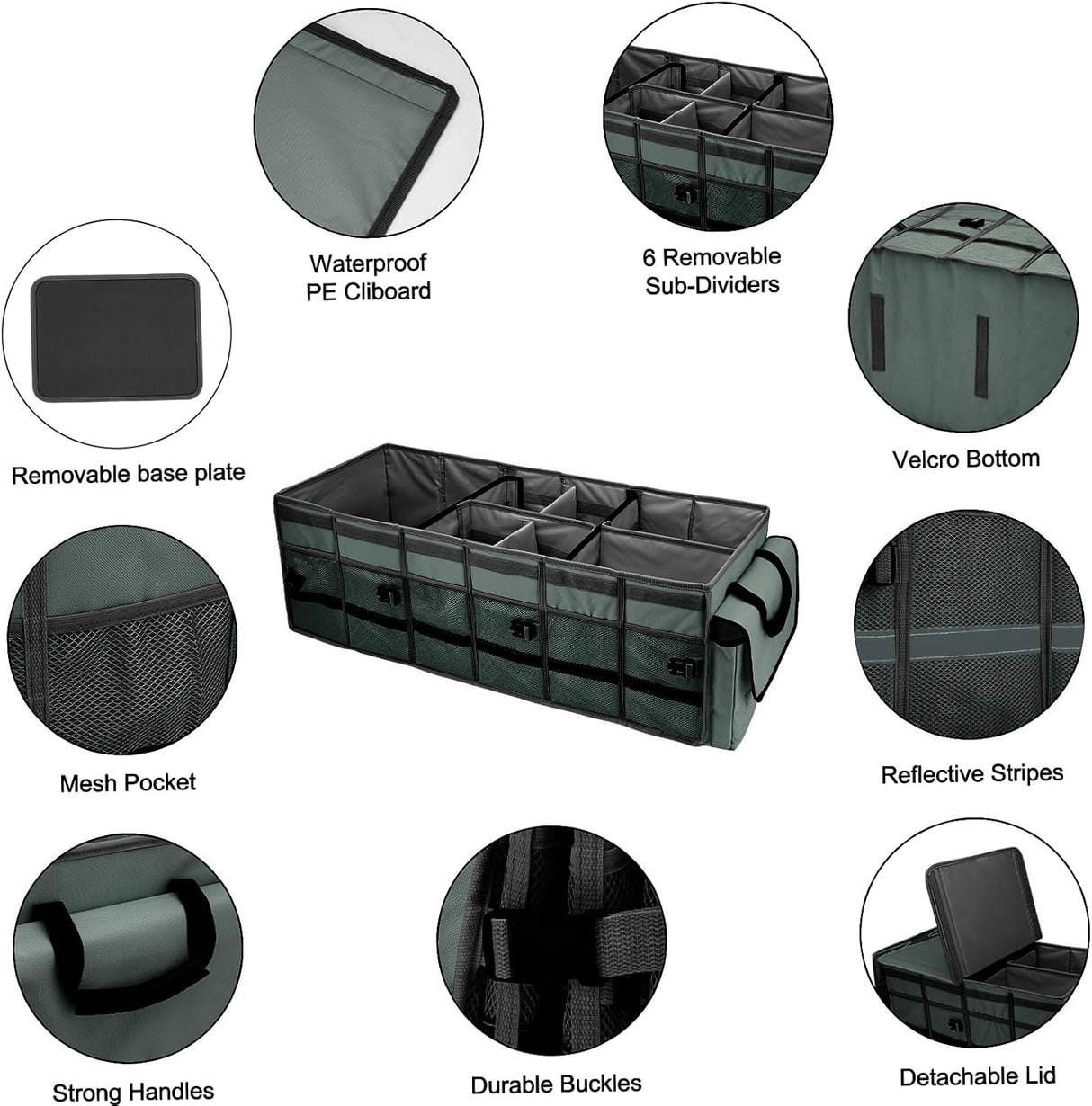 Waterproof PE Cliboard

6 Removable Sub-Dividers

Removable base plate

Velcro Bottom

Mesh Pocket

Reflective Stripes

Strong Handles

Durable Buckles

Detachable Lid