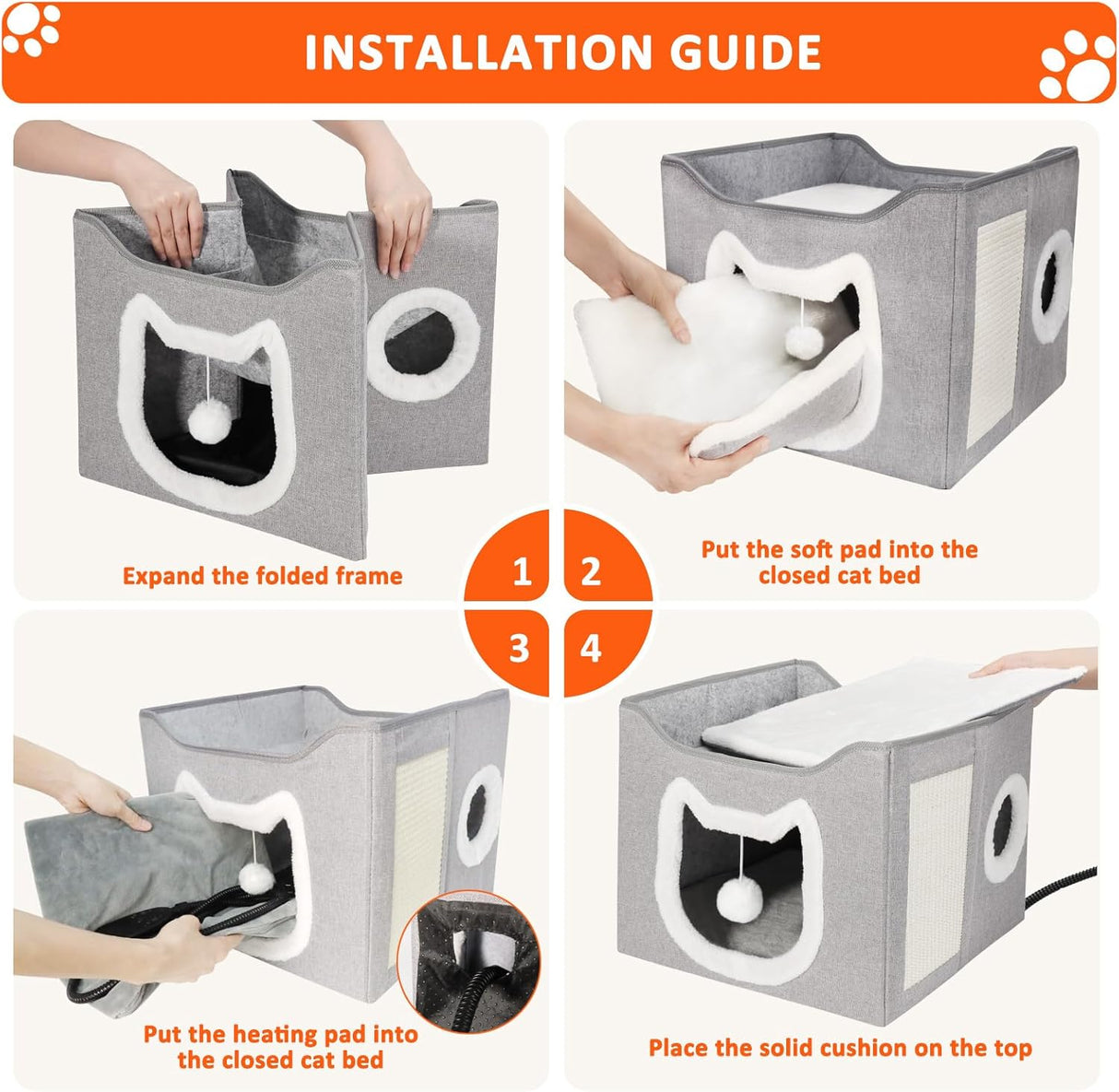 INSTALLATION GUIDE

Expand the folded frame

1

2

Put the soft pad into the closed cat bed

3

4

Put the heating pad into the closed cat bed

Place the solid cushion on the top