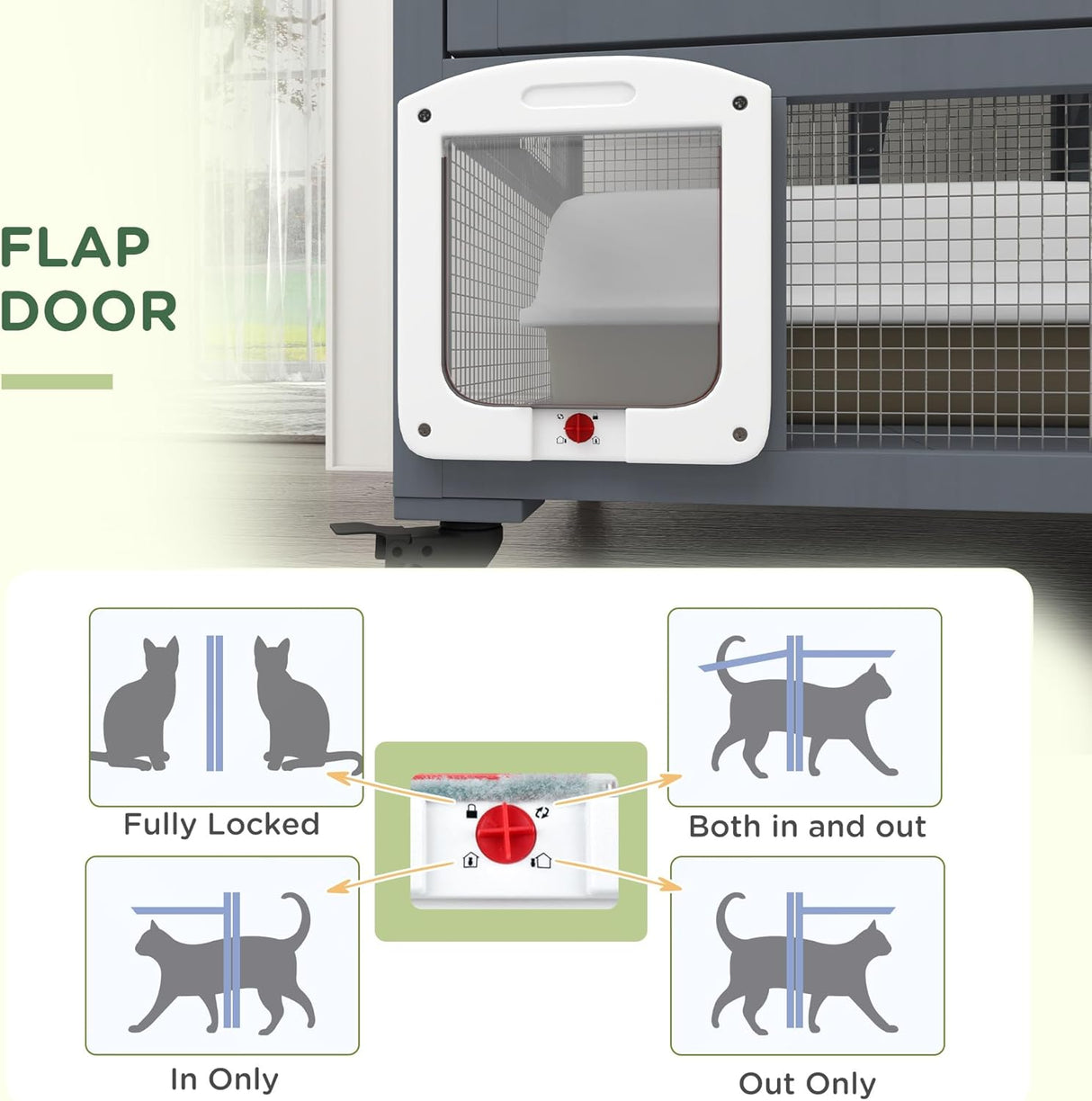 FLAP DOOR

Fully Locked

Both in and out

In Only

Out Only