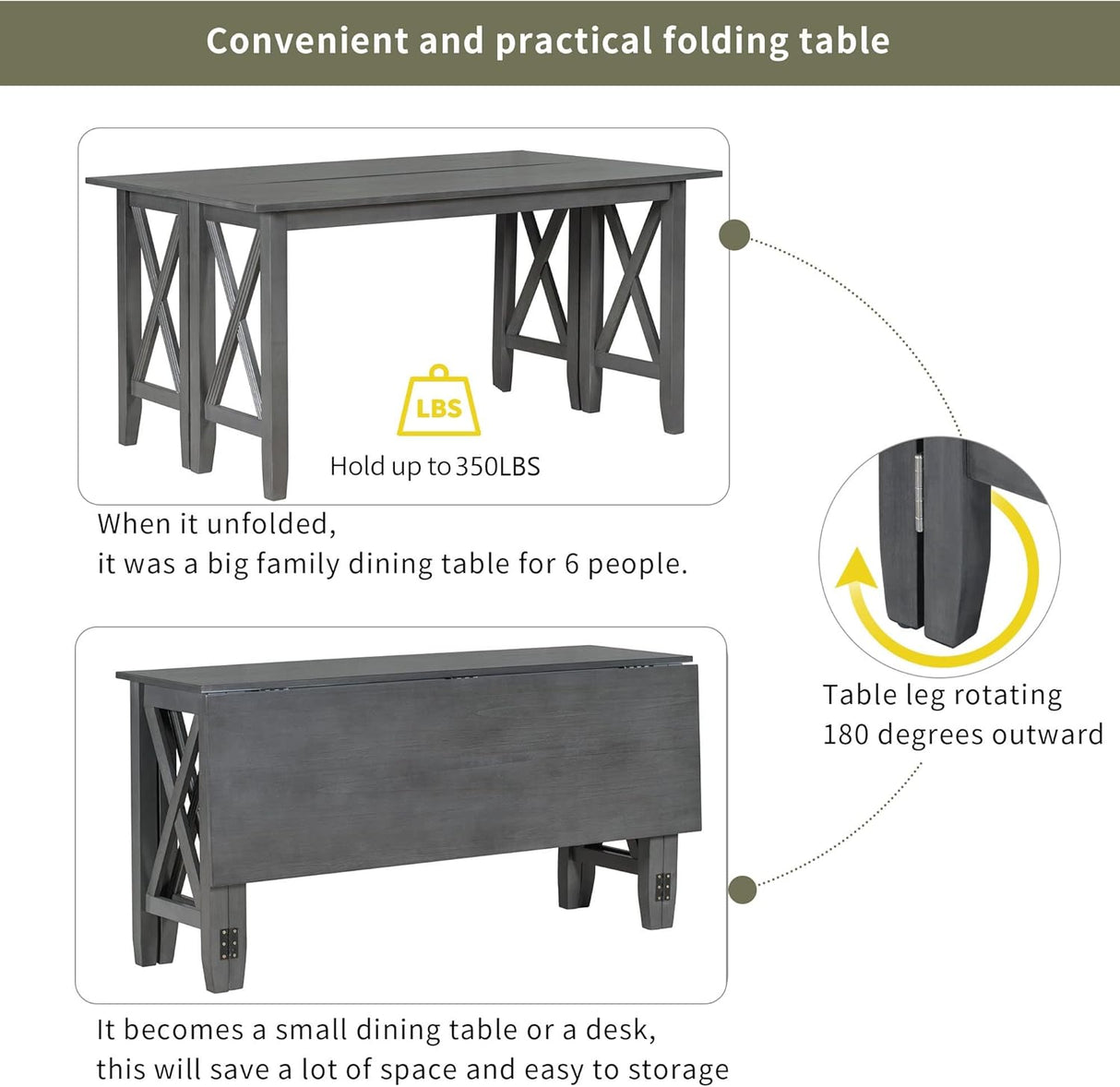 Convenient and practical folding table

LBS

Hold up to 350LBS

When it unfolded,
it was a big family dining table for 6 people.

Table leg rotating
180 degrees outward

It becomes a small dining table or a desk,
this will save a lot of space and easy to storage