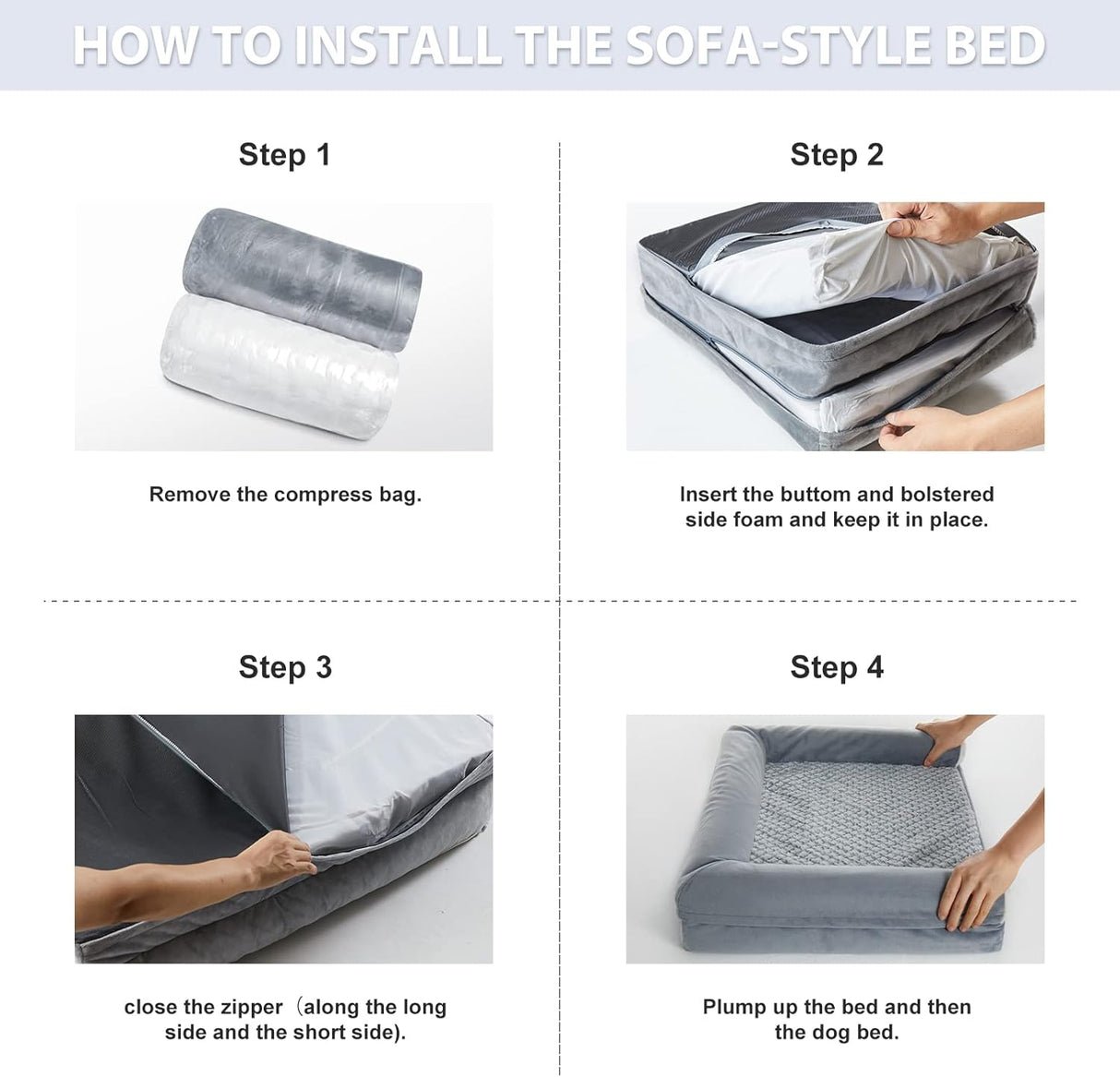 HOW TO INSTALL THE SOFA-STYLE BED

Step 1

Remove the compress bag.

Step 2

Insert the buttom and bolstered side foam and keep it in place.

Step 3

close the zipper（along the long side and the short side).

Step 4

Plump up the bed and then the dog bed.