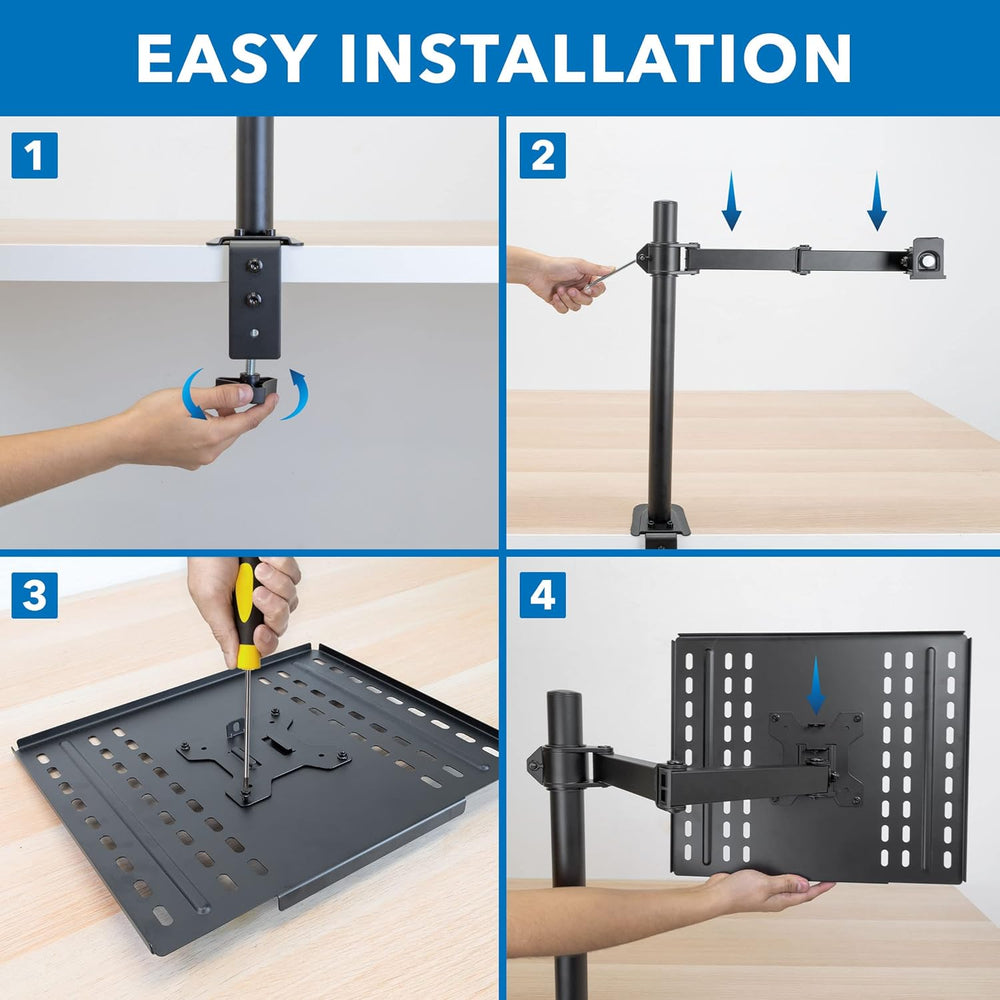 EASY INSTALLATION

1

2

3

4