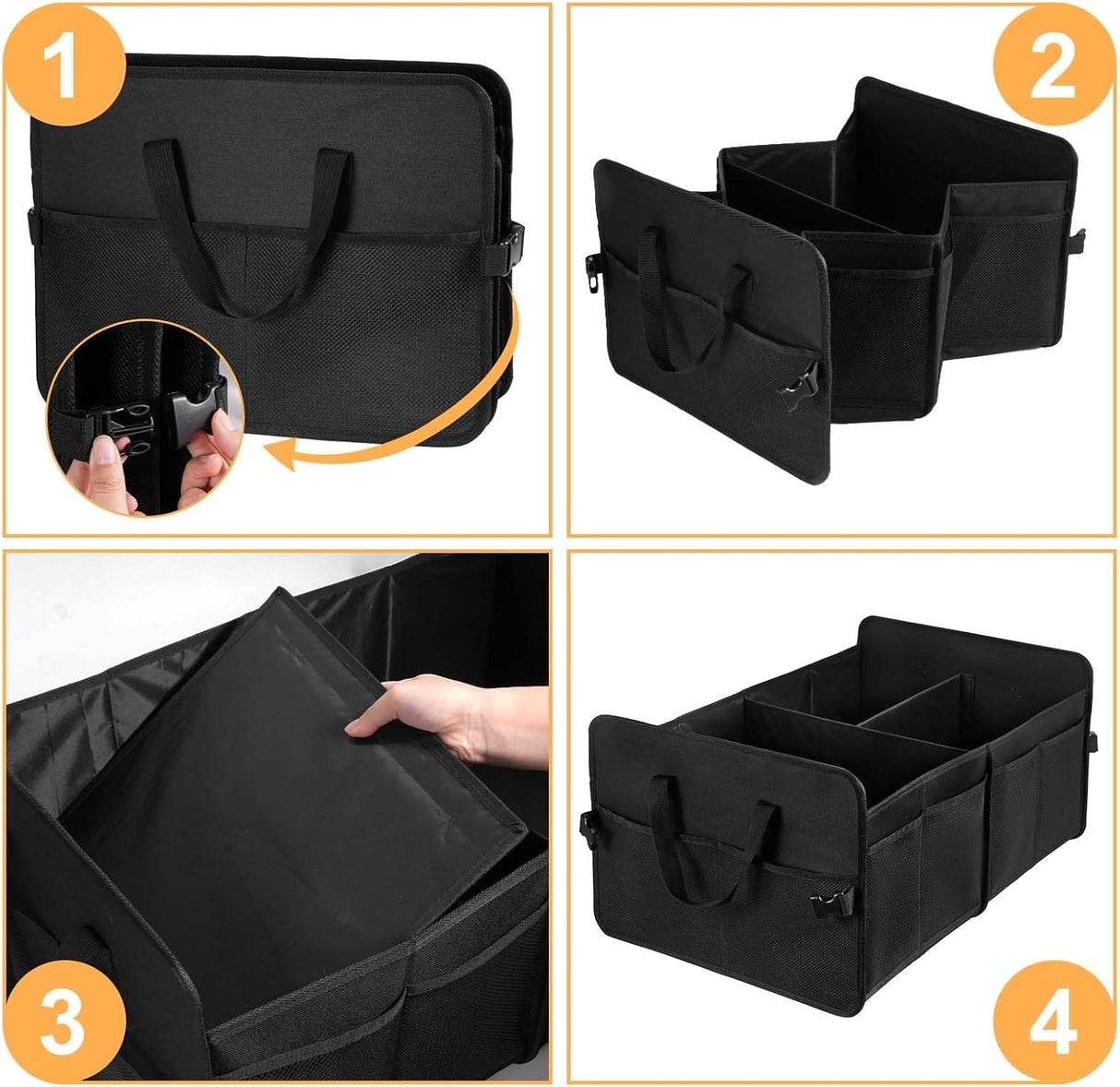 1

2

3

4