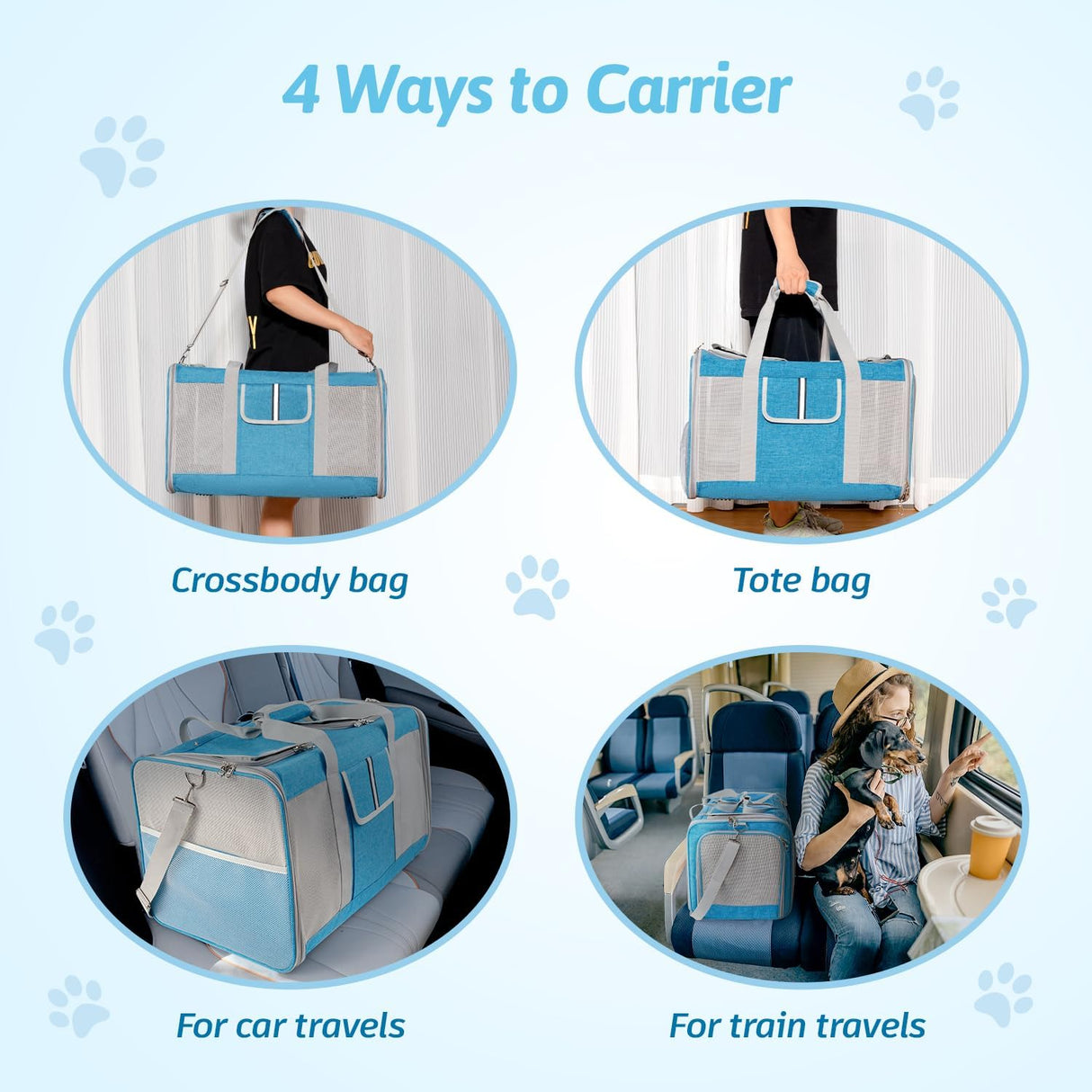 4 Ways to Carrier

Crossbody bag

Tote bag

For car travels

For train travels