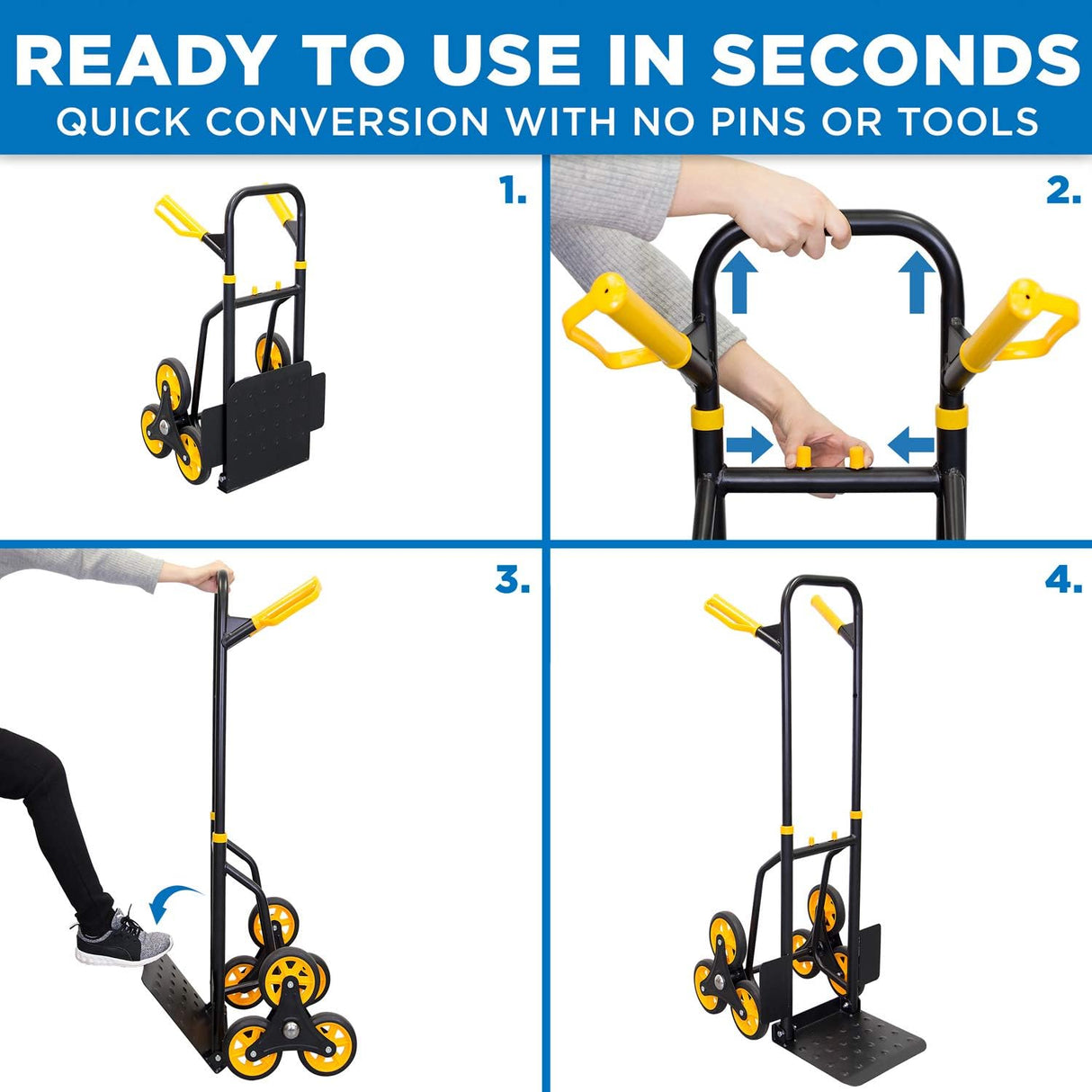 READY TO USE IN SECONDS
QUICK CONVERSION WITH NO PINS OR TOOLS

1.

2.

3.

4.