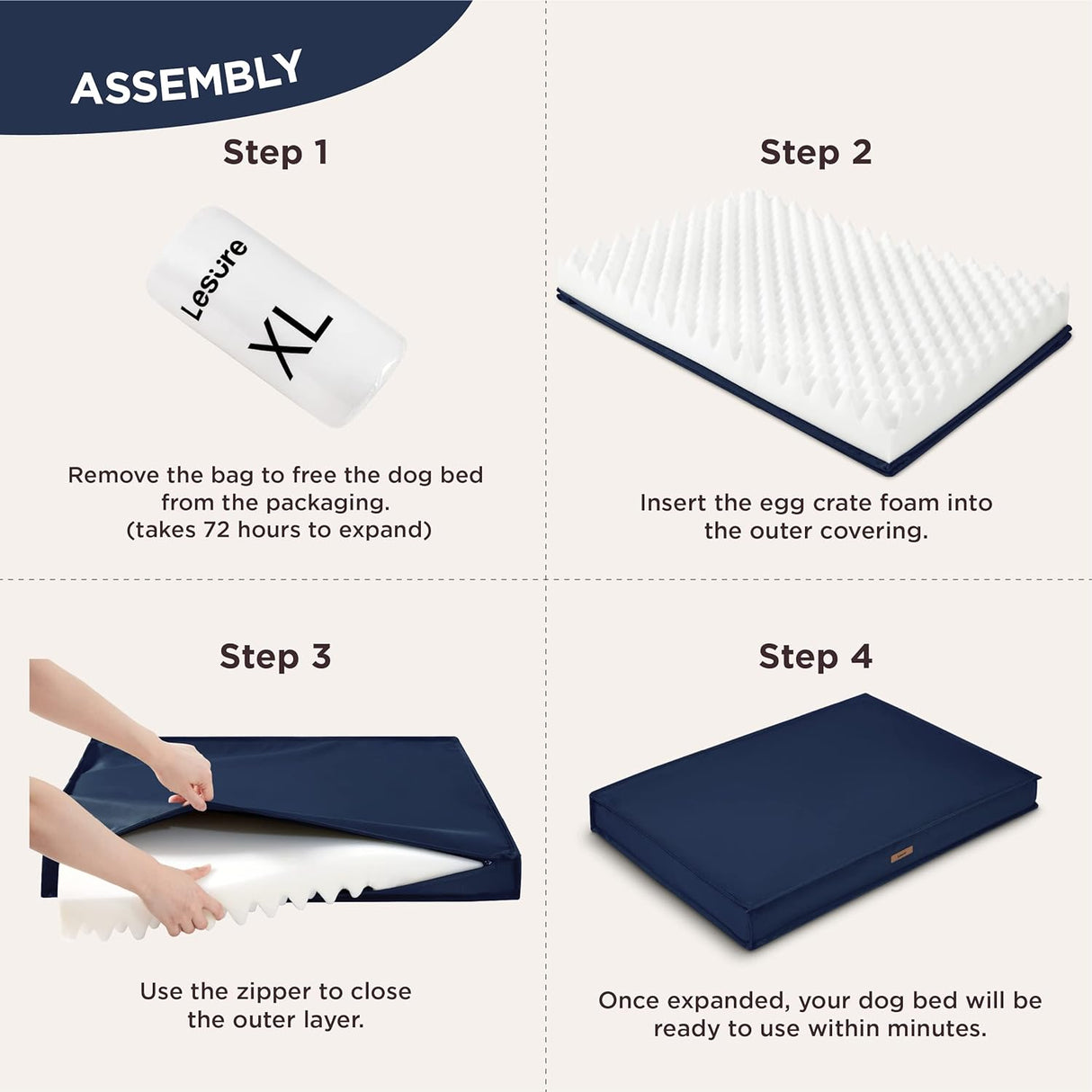 ASSEMBLY

Step 1

Lesure
XL

Remove the bag to free the dog bed from the packaging. (takes 72 hours to expand)

Step 2

Insert the egg crate foam into the outer covering.

Step 3

Use the zipper to close the outer layer.

Step 4

Once expanded, your dog bed will be ready to use within minutes.