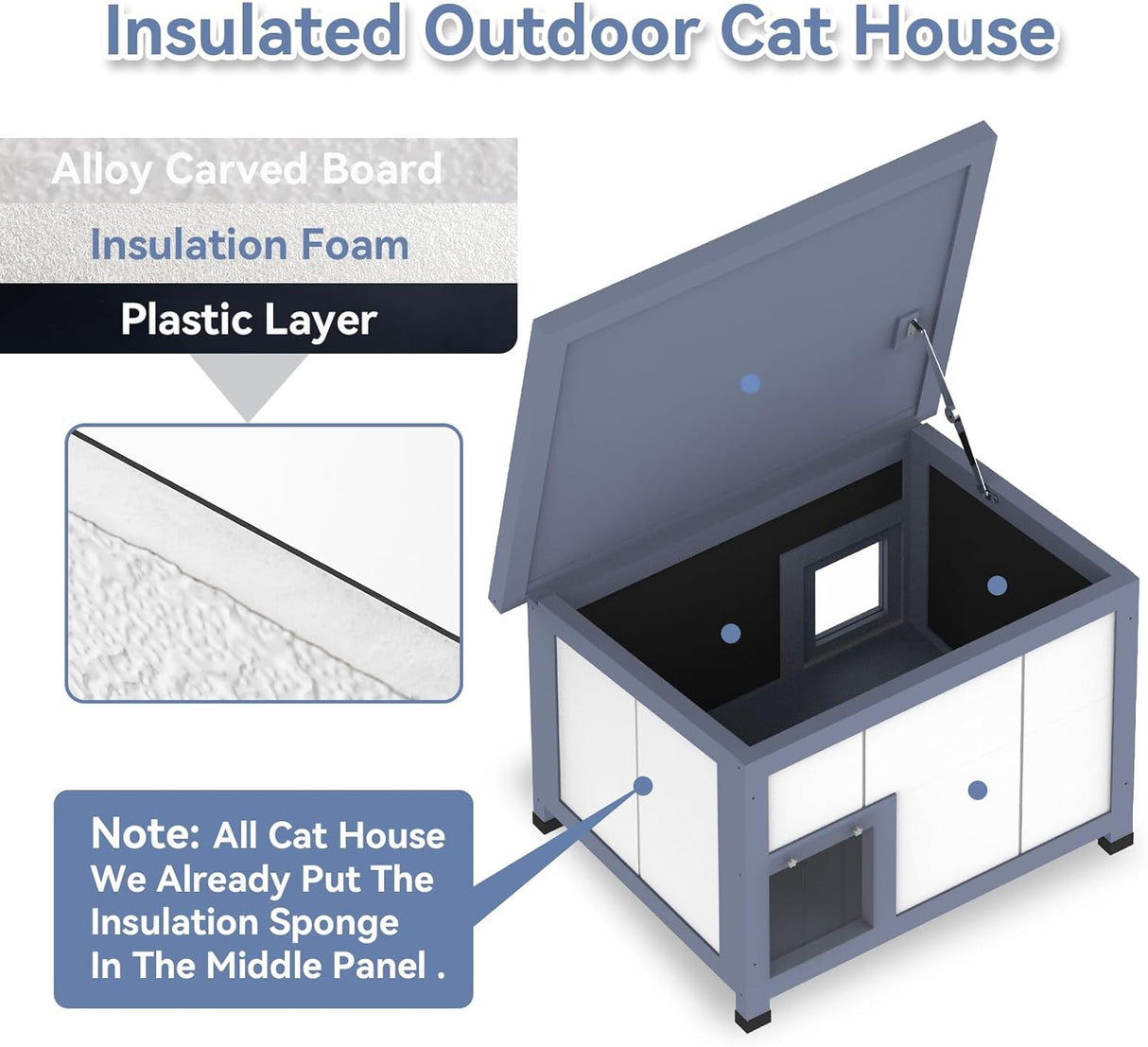 Insulated Outdoor Cat House

Alloy Carved Board

Insulation Foam

Plastic Layer

Note: All Cat House We Already Put The Insulation Sponge In The Middle Panel .