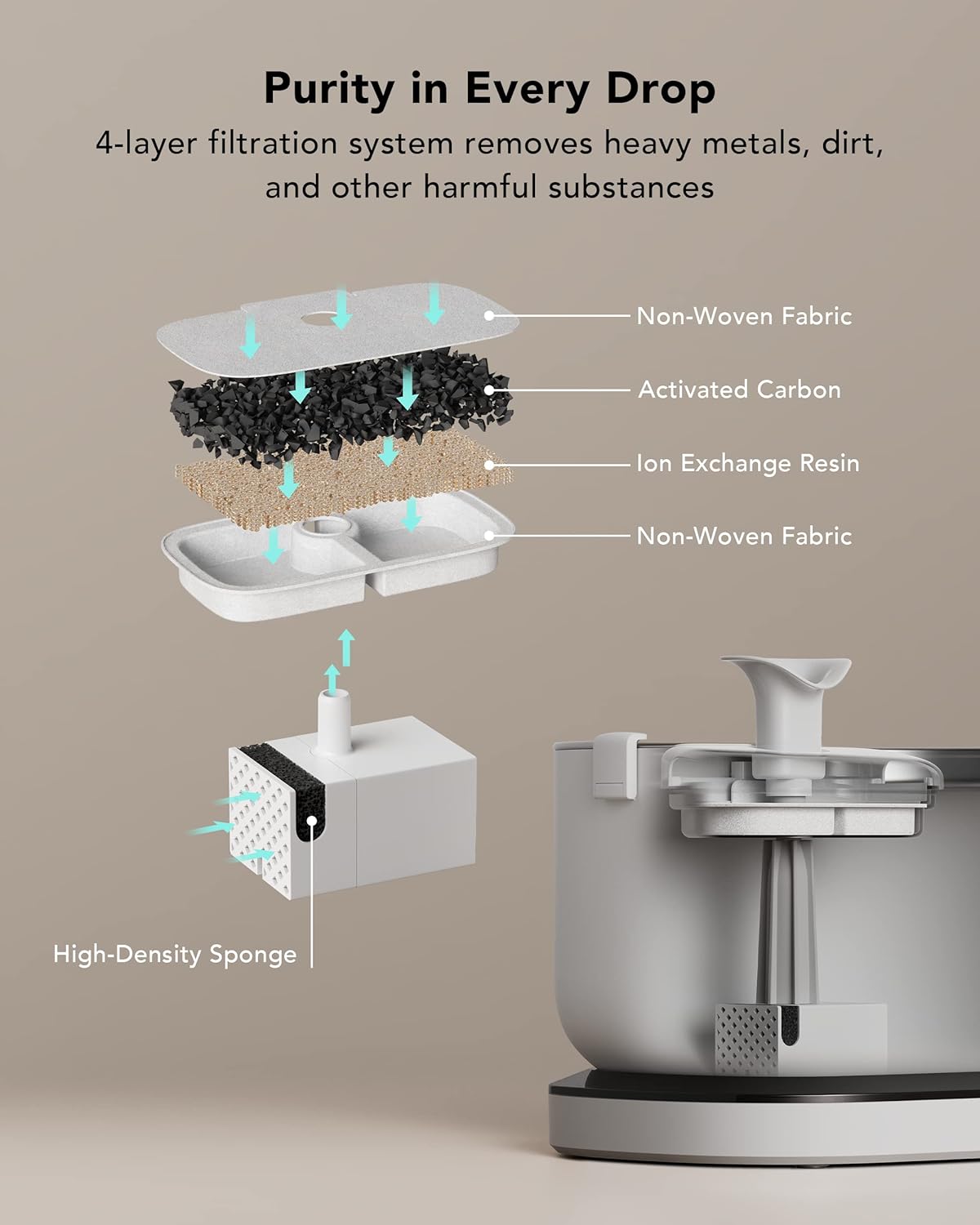 Purity in Every Drop

4-layer filtration system removes heavy metals, dirt, and other harmful substances

Non-Woven Fabric

Activated Carbon

Ion Exchange Resin

Non-Woven Fabric

High-Density Sponge