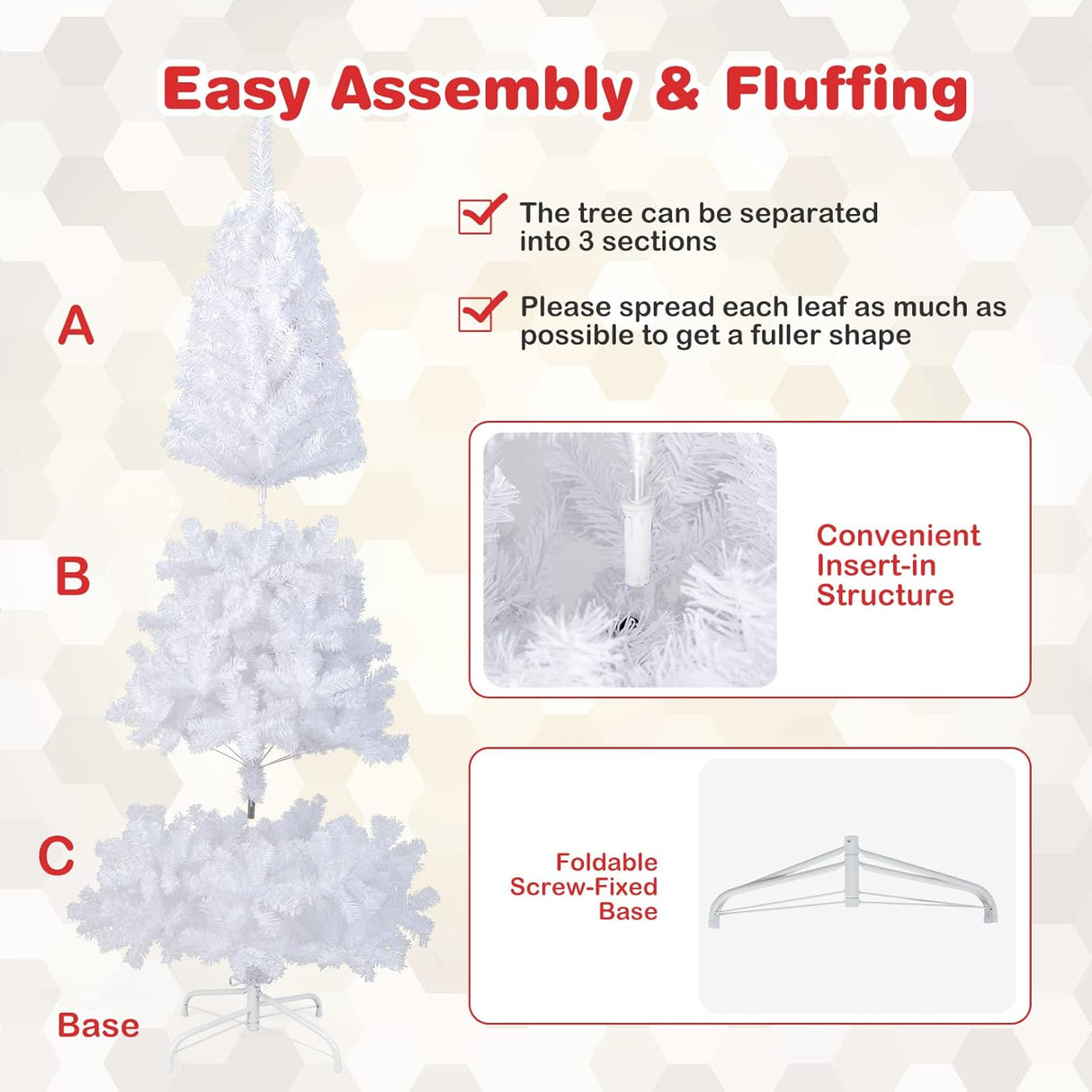 Easy Assembly & Fluffing

The tree can be separated into 3 sections

Please spread each leaf as much as possible to get a fuller shape

A

B

C

Base

Convenient Insert-in Structure

Foldable Screw-Fixed Base