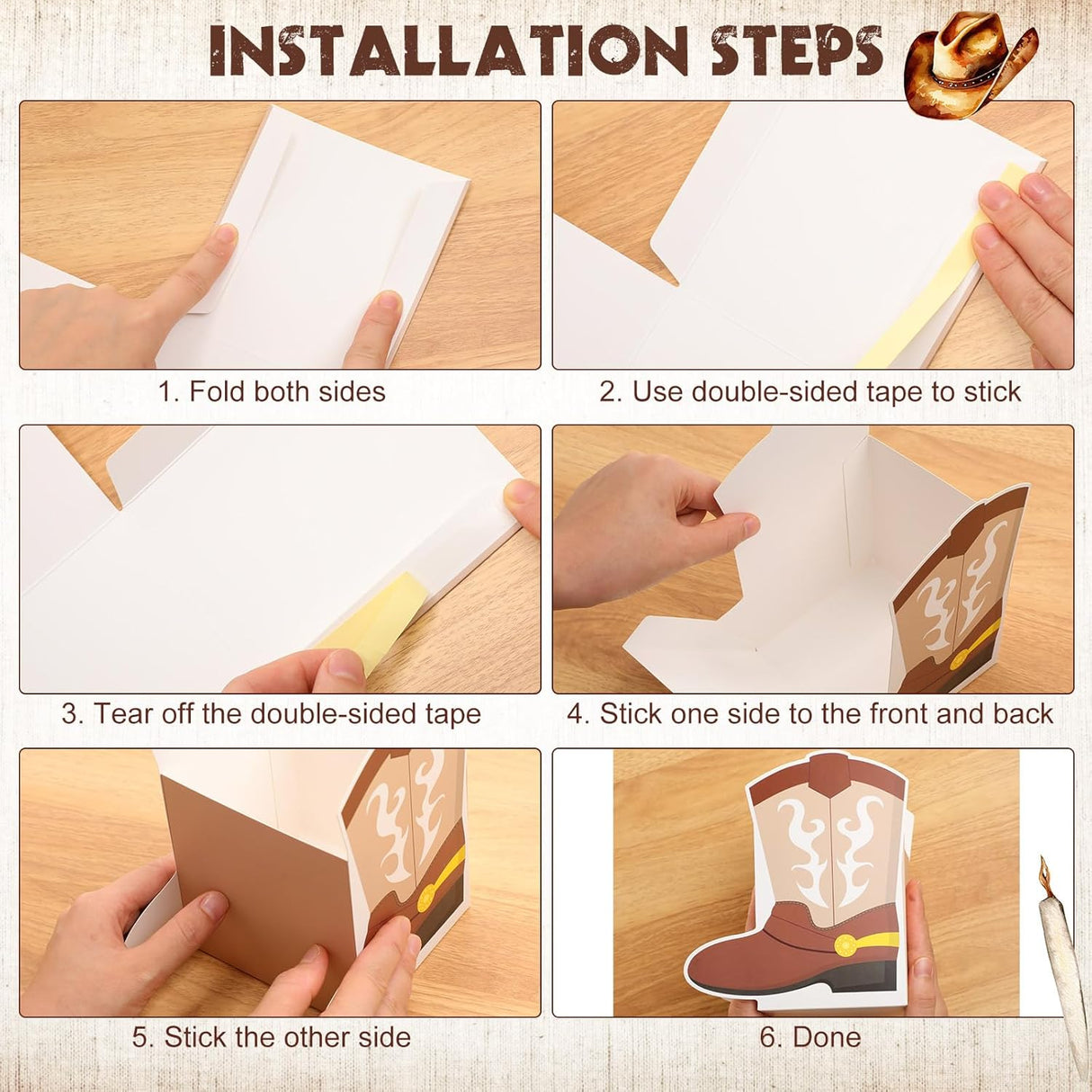 INSTALLATION STEPS

1. Fold both sides

2. Use double-sided tape to stick

3. Tear off the double-sided tape

4. Stick one side to the front and back

5. Stick the other side

6. Done