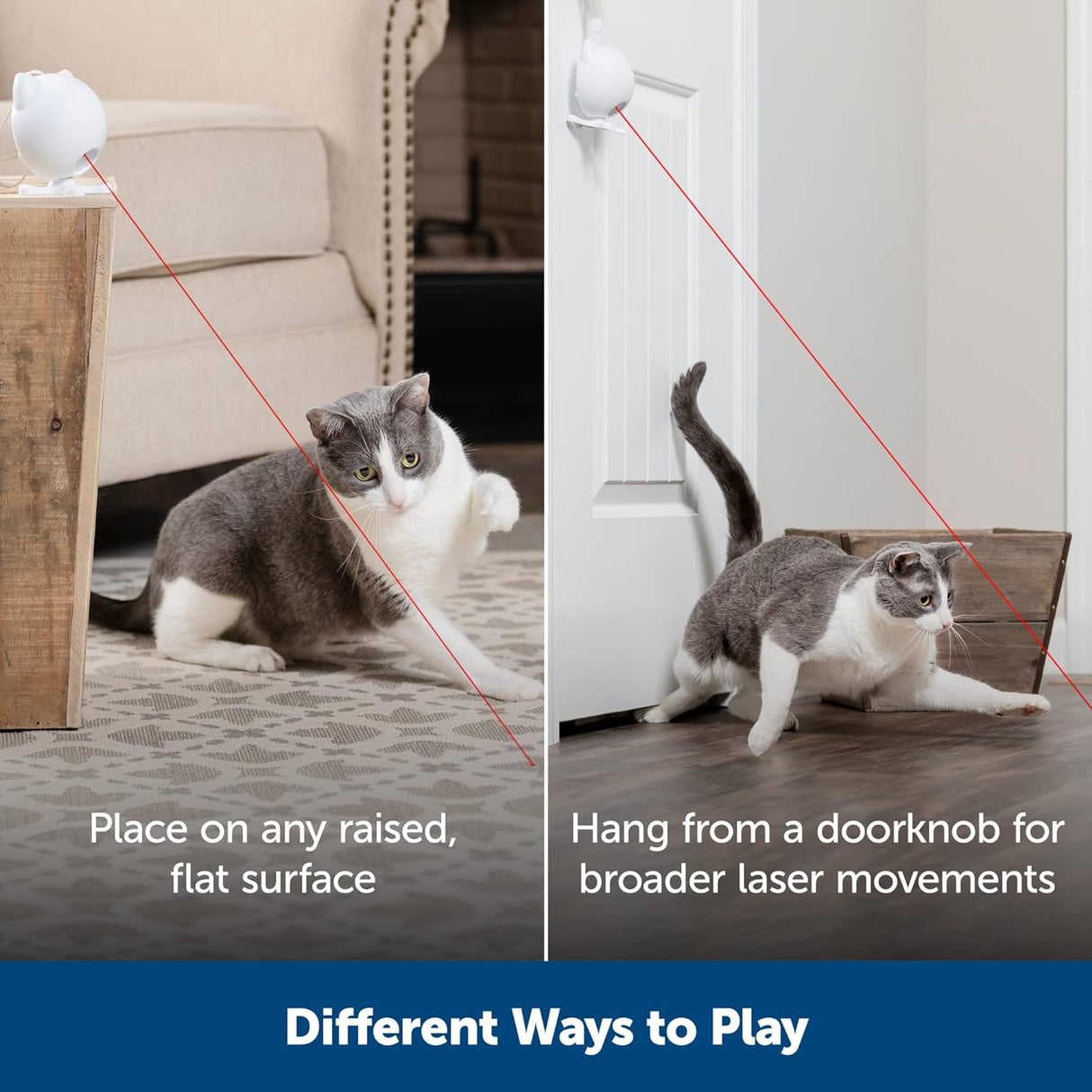 Place on any raised, flat surface

Hang from a doorknob for broader laser movements

Different Ways to Play