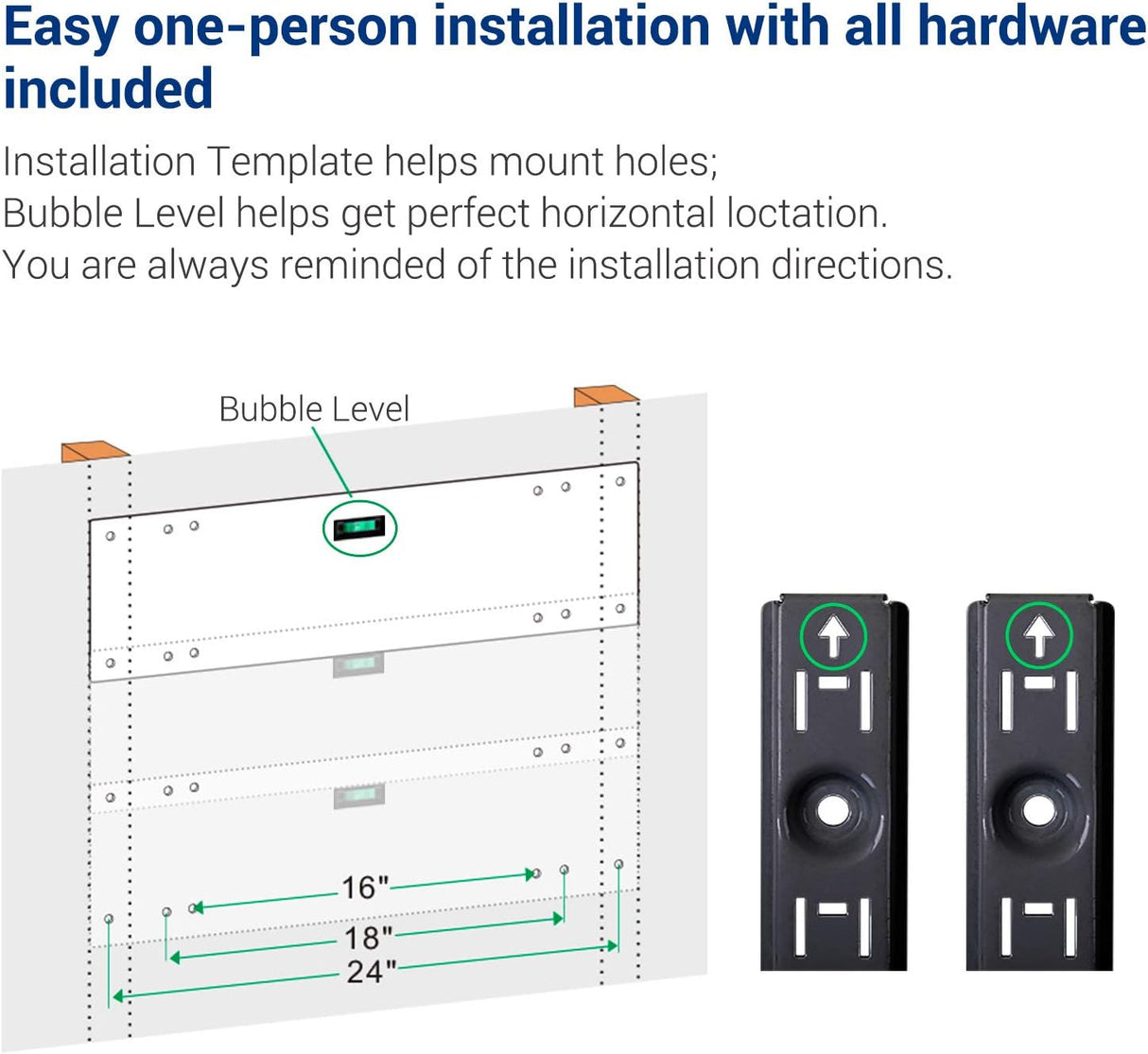 Easy one-person installation with all hardware included

Installation Template helps mount holes;
Bubble Level helps get perfect horizontal loctation.
You are always reminded of the installation directions.

Bubble Level

16"

18"

24"