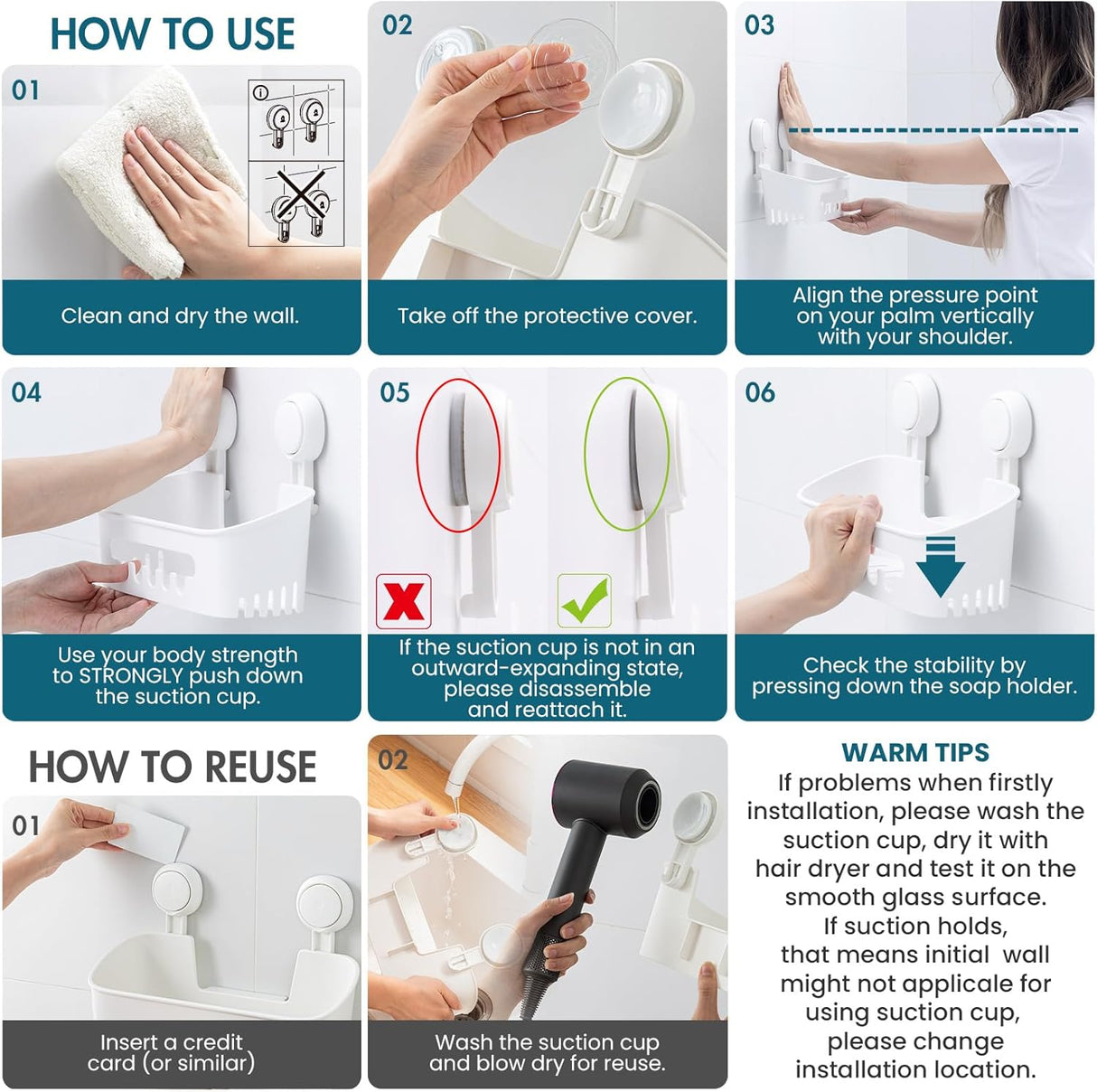 HOW TO USE

01

Clean and dry the wall.

02

Take off the protective cover.

03

Align the pressure point on your palm vertically with your shoulder.

04

Use your body strength to STRONGLY push down the suction cup.

05

If the suction cup is not in an outward-expanding state, please disassemble and reattach it.

06

Check the stability by pressing down the soap holder.

HOW TO REUSE

01

Insert a credit card (or similar)

02

Wash the suction cup and blow dry for reuse.

WARM TIPS

If problems when firstly installation, please wash the suction cup, dry it with hair dryer and test it on the smooth glass surface. If suction holds, that means initial wall might not applicale for using suction cup, please change installation location.