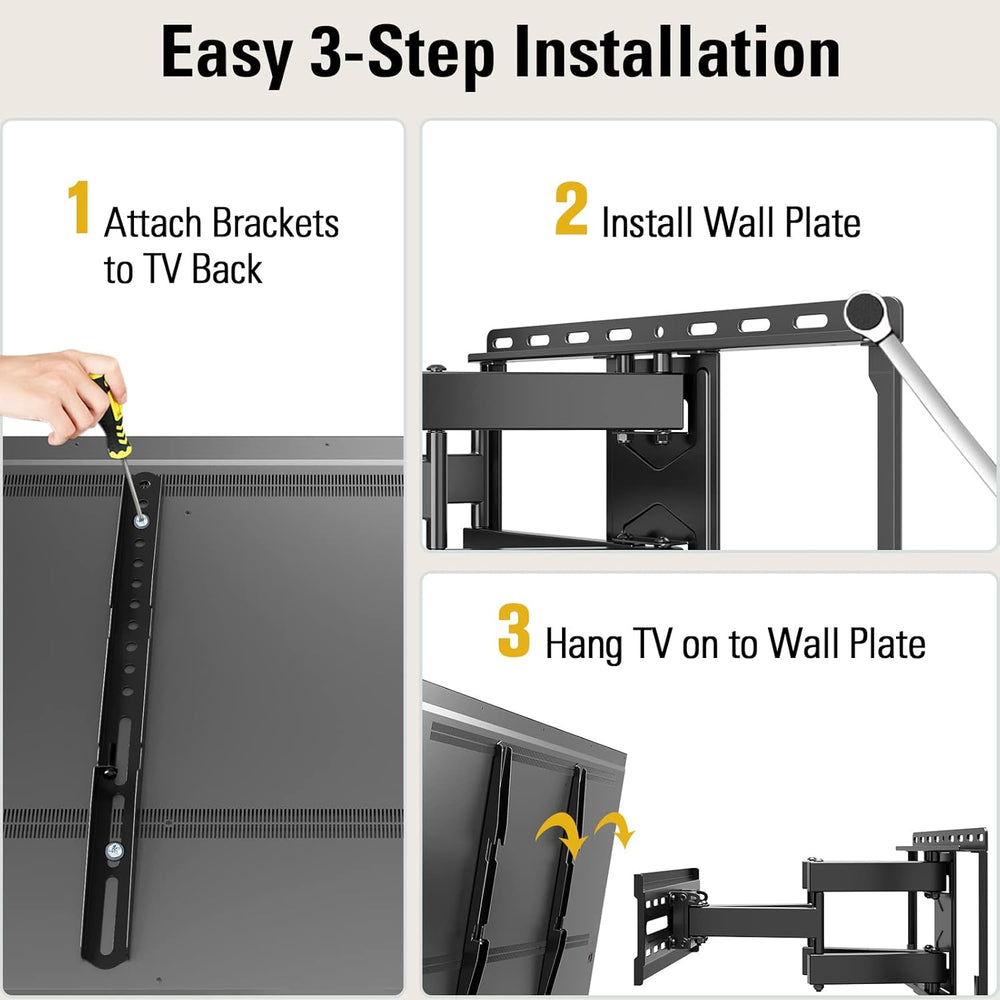 Easy 3-Step Installation

1 Attach Brackets to TV Back

2 Install Wall Plate

3 Hang TV on to Wall Plate