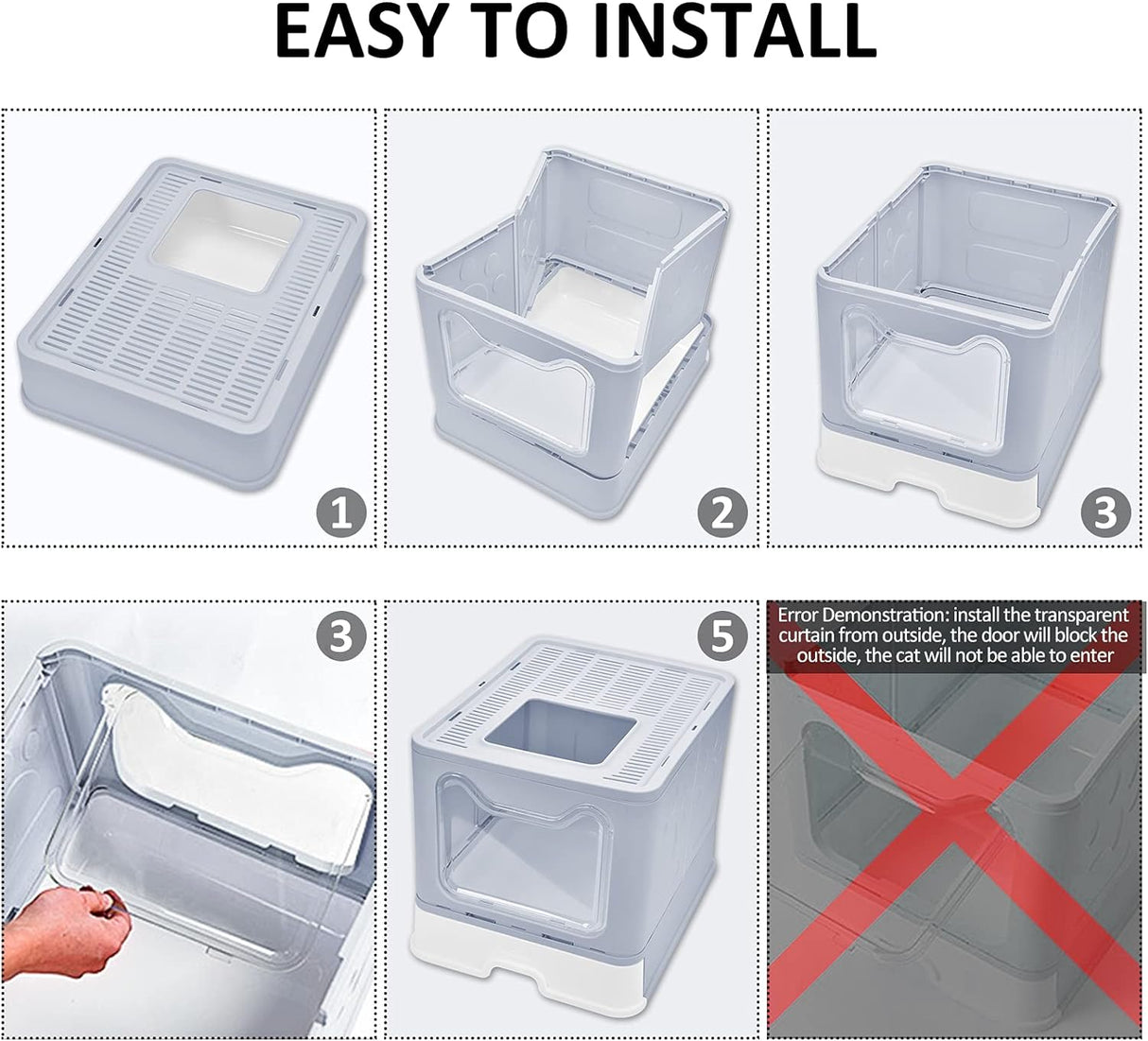 EASY TO INSTALL

1

2

3

3

5

Error Demonstration: install the transparent curtain from outside, the door will block the outside, the cat will not be able to enter