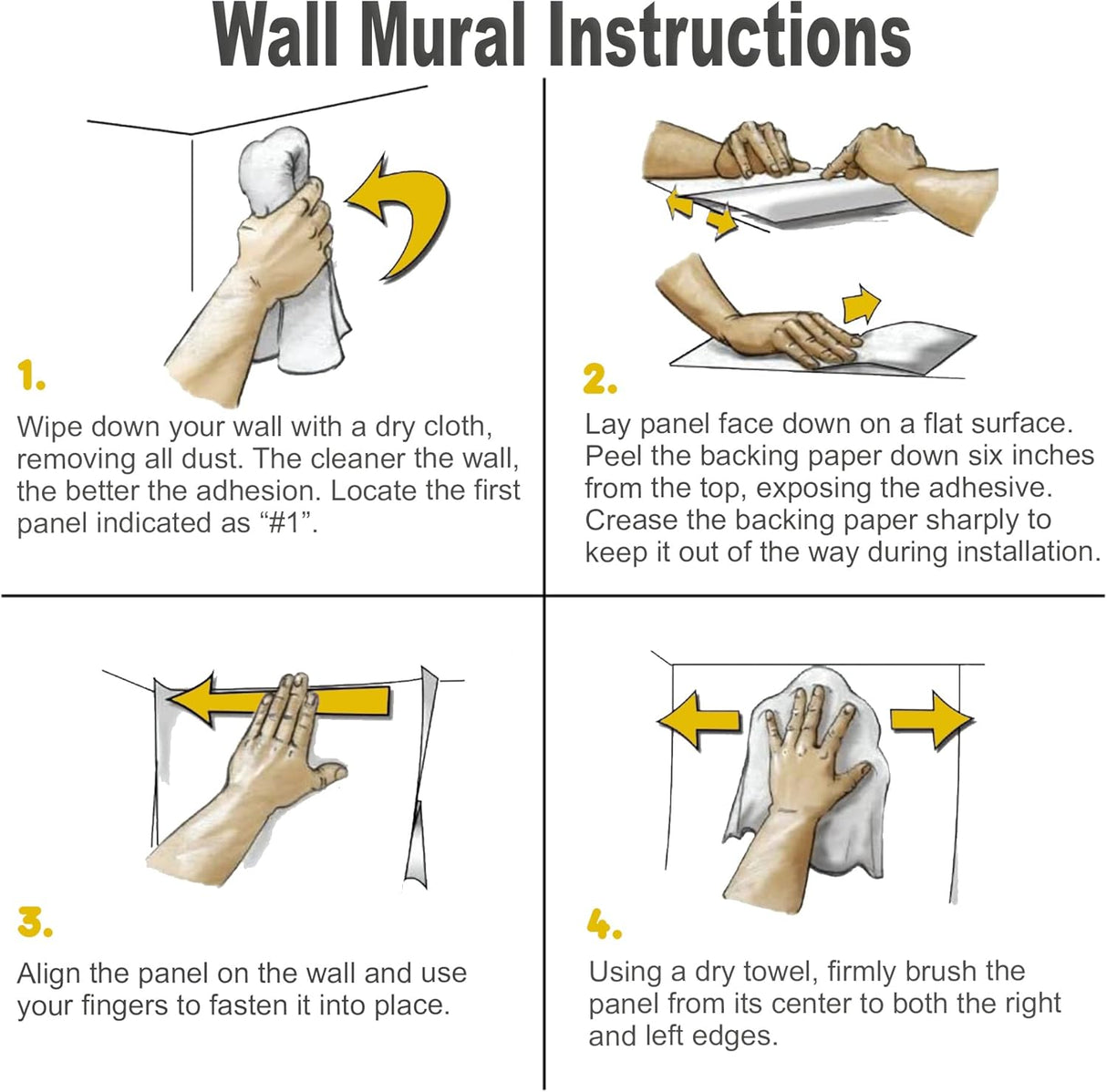 Wall Mural Instructions

1.

Wipe down your wall with a dry cloth, removing all dust. The cleaner the wall, the better the adhesion. Locate the first panel indicated as “#1”.

2.

Lay panel face down on a flat surface. Peel the backing paper down six inches from the top, exposing the adhesive. Crease the backing paper sharply to keep it out of the way during installation.

3.

Align the panel on the wall and use your fingers to fasten it into place.

4.

Using a dry towel, firmly brush the panel from its center to both the right and left edges.