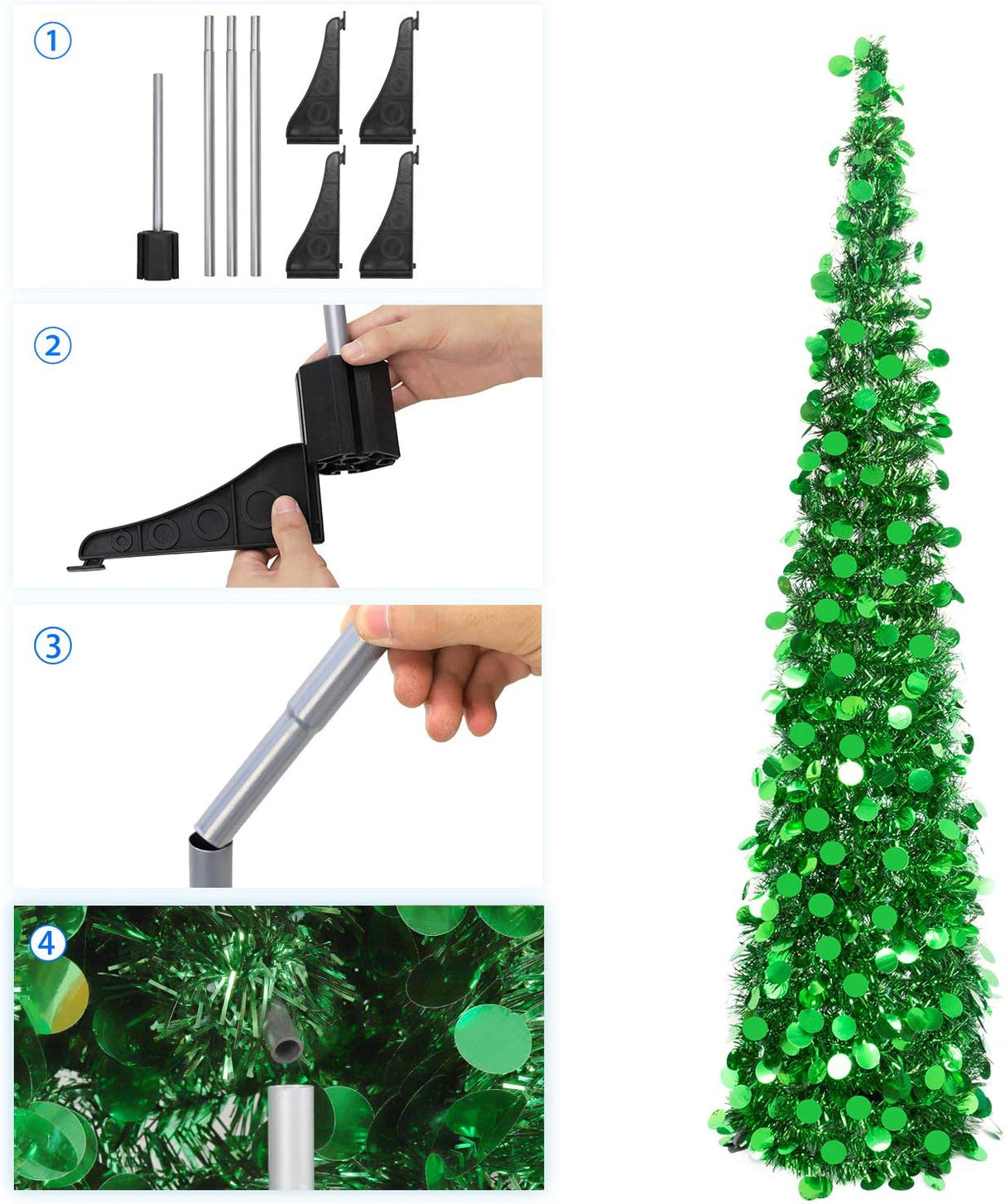 ①

②

③

④