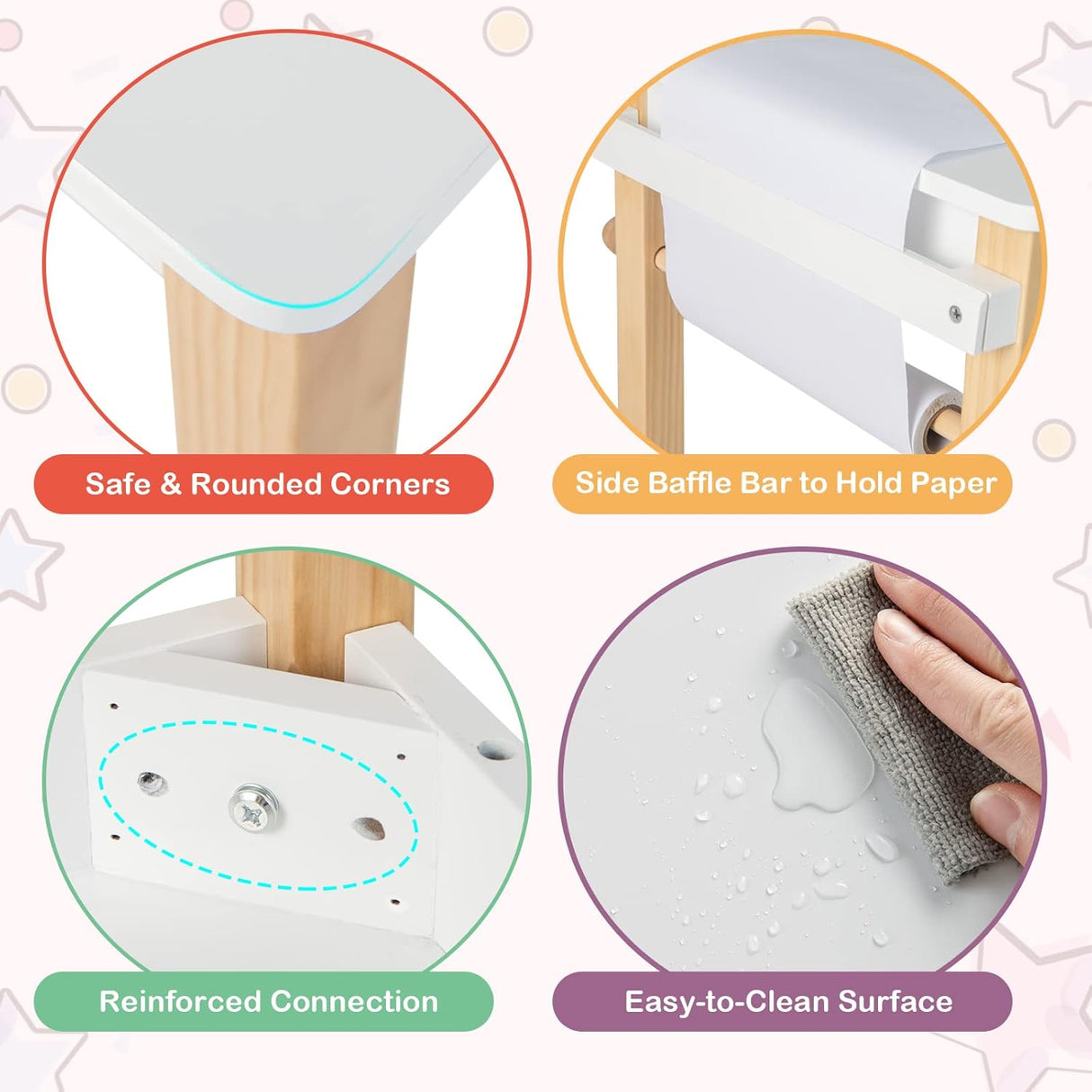 Safe & Rounded Corners

Side Baffle Bar to Hold Paper

Reinforced Connection

Easy-to-Clean Surface