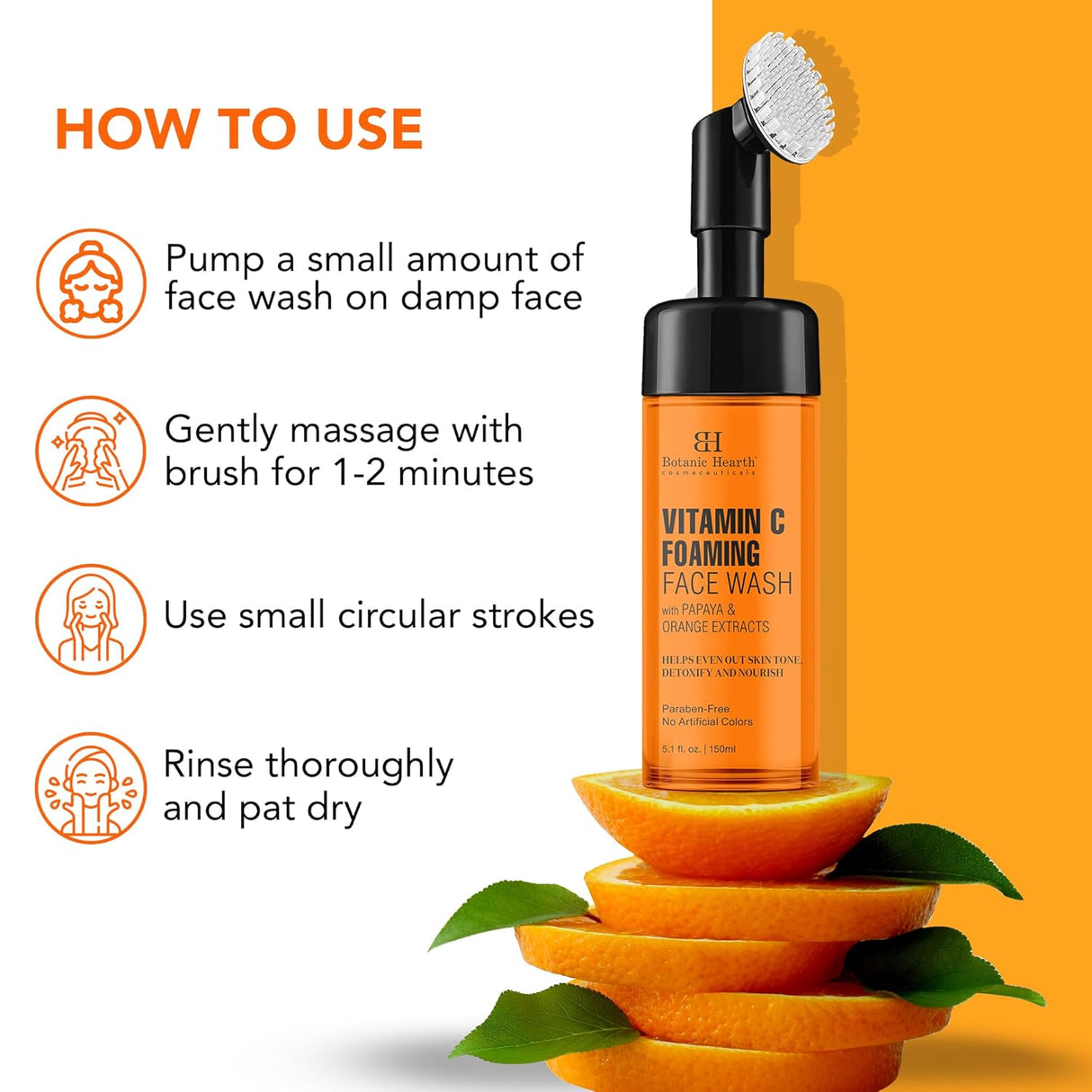 HOW TO USE

Pump a small amount of face wash on damp face

Gently massage with brush for 1-2 minutes

Use small circular strokes

Rinse thoroughly and pat dry

BH
Botanic Hearth
cosmeceuticals

VITAMIN C
FOAMING
FACE WASH
with PAPAYA & ORANGE EXTRACTS

HELPS EVEN OUT SKIN TONE, DETOXIFY AND NOURISH

Paraben-Free
No Artificial Colors

5.1 fl. oz. | 150ml