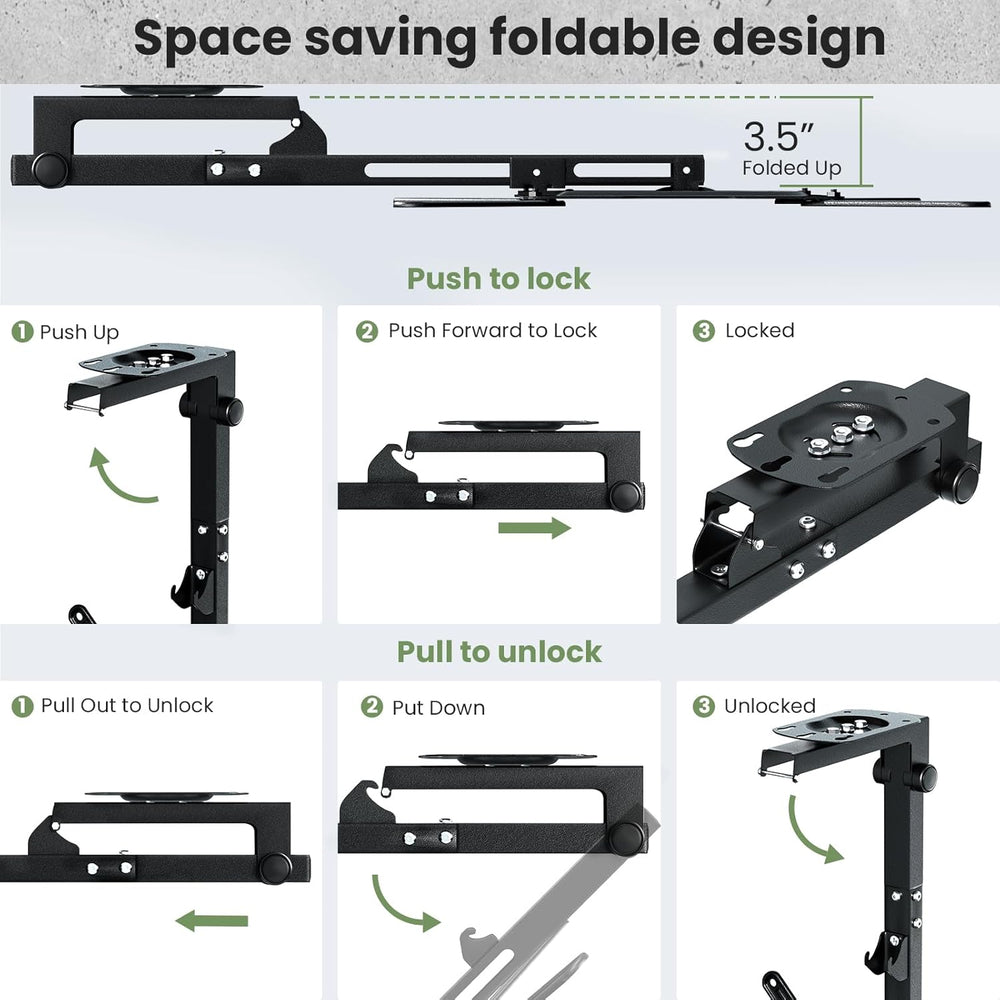 Space saving foldable design

3.5″
Folded Up

Push to lock

1 Push Up

2 Push Forward to Lock

3 Locked

Pull to unlock

1 Pull Out to Unlock

2 Put Down

3 Unlocked