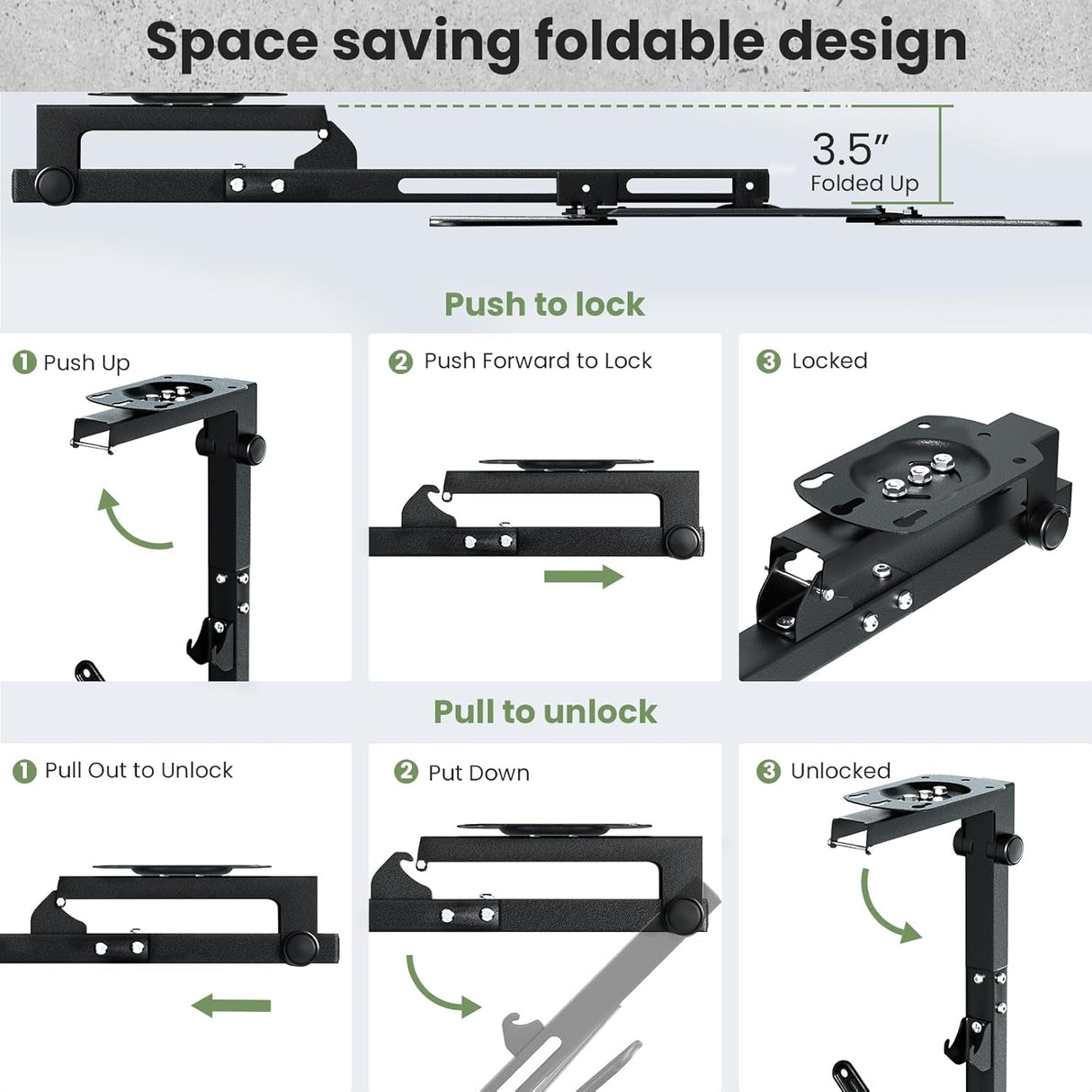 Space saving foldable design

3.5″
Folded Up

Push to lock

1 Push Up

2 Push Forward to Lock

3 Locked

Pull to unlock

1 Pull Out to Unlock

2 Put Down

3 Unlocked