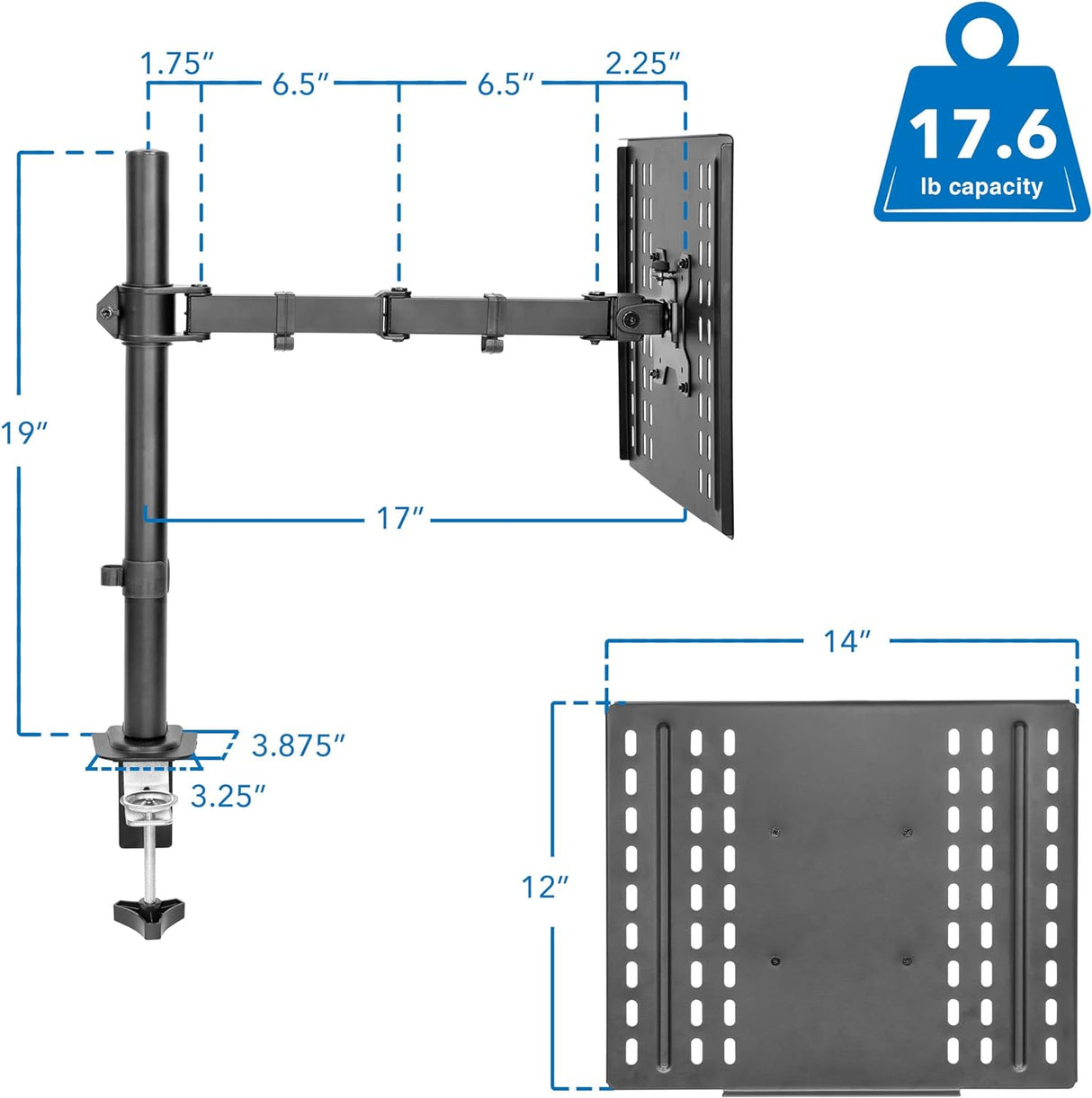 1.75″
6.5″
6.5″
2.25″

17.6
lb capacity

19″

17″

3.875″
3.25″

14″

12″