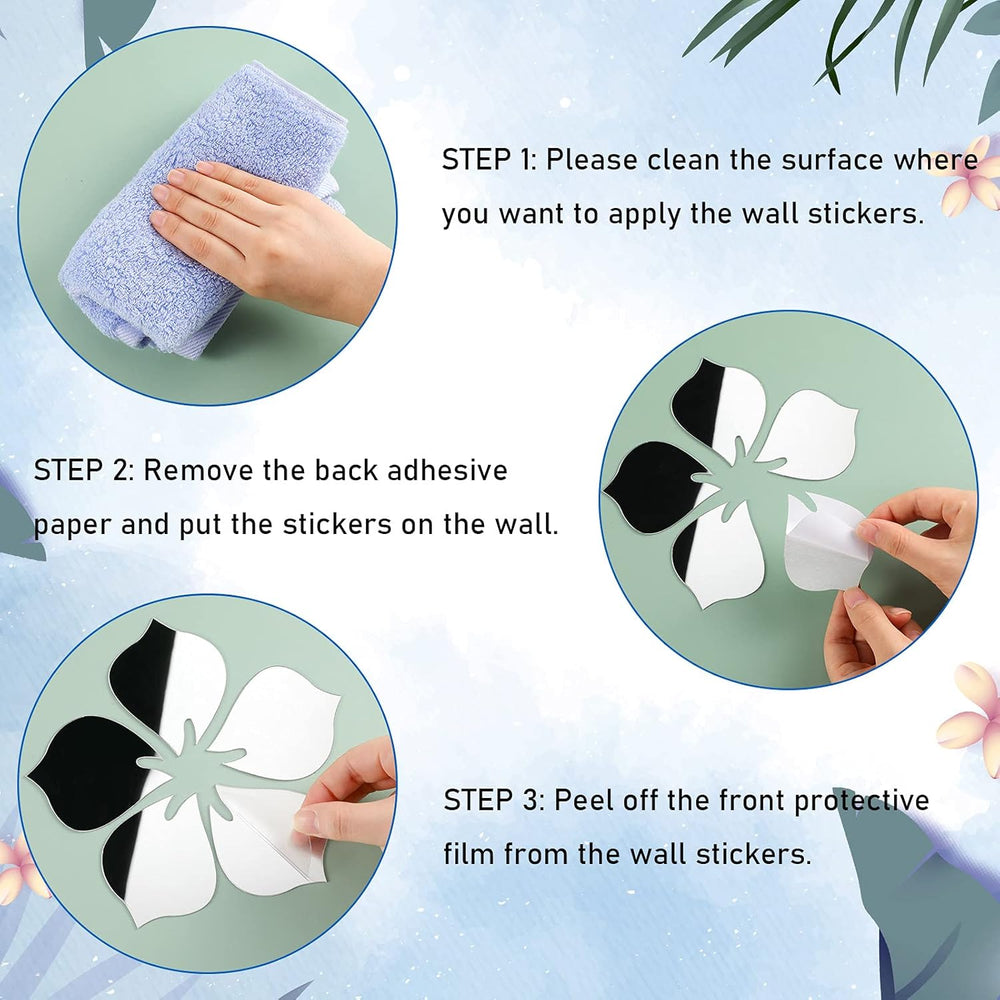 STEP 1: Please clean the surface where you want to apply the wall stickers.

STEP 2: Remove the back adhesive paper and put the stickers on the wall.

STEP 3: Peel off the front protective film from the wall stickers.