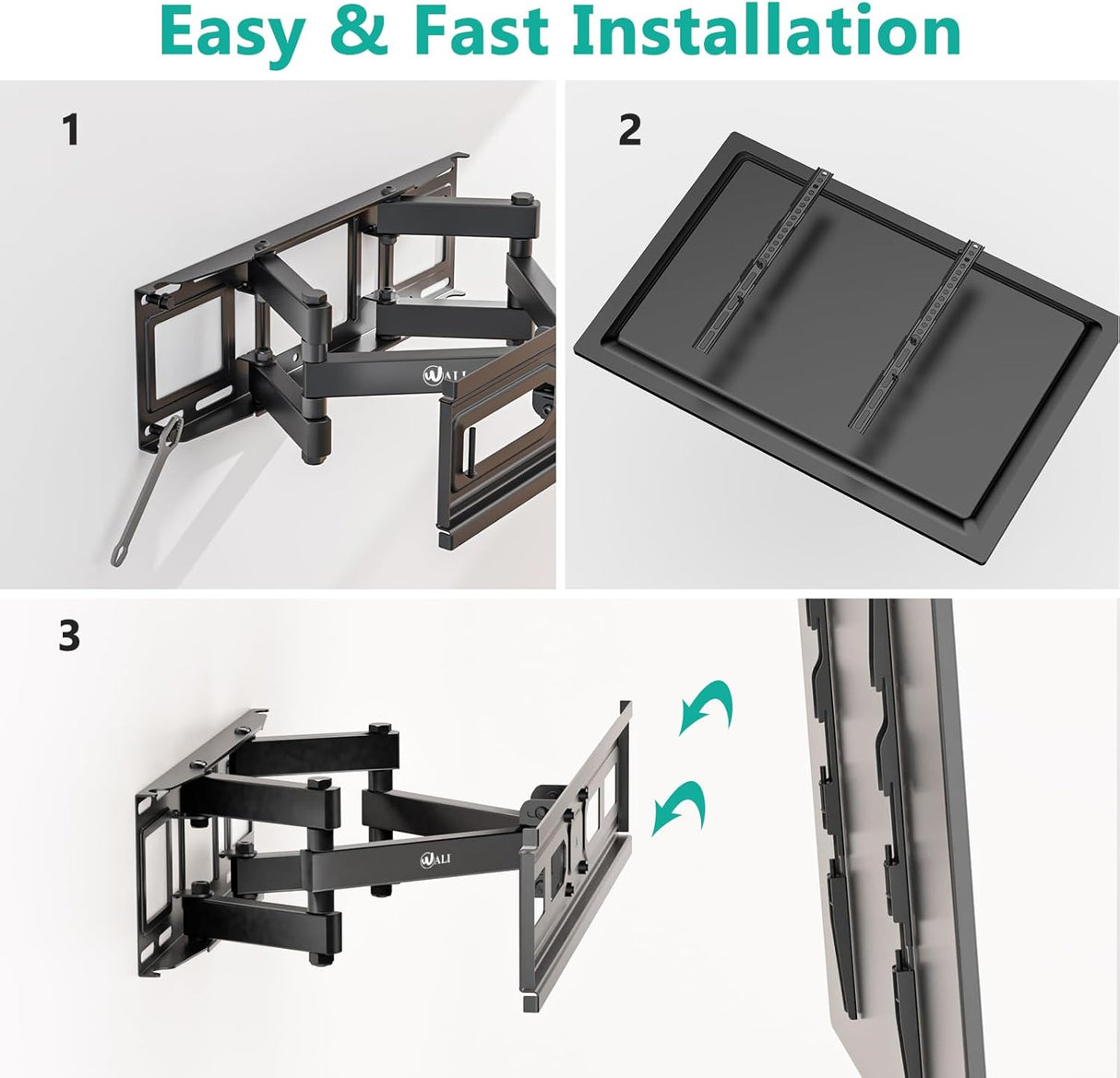 Easy & Fast Installation

1

WALI

2

3

WALI