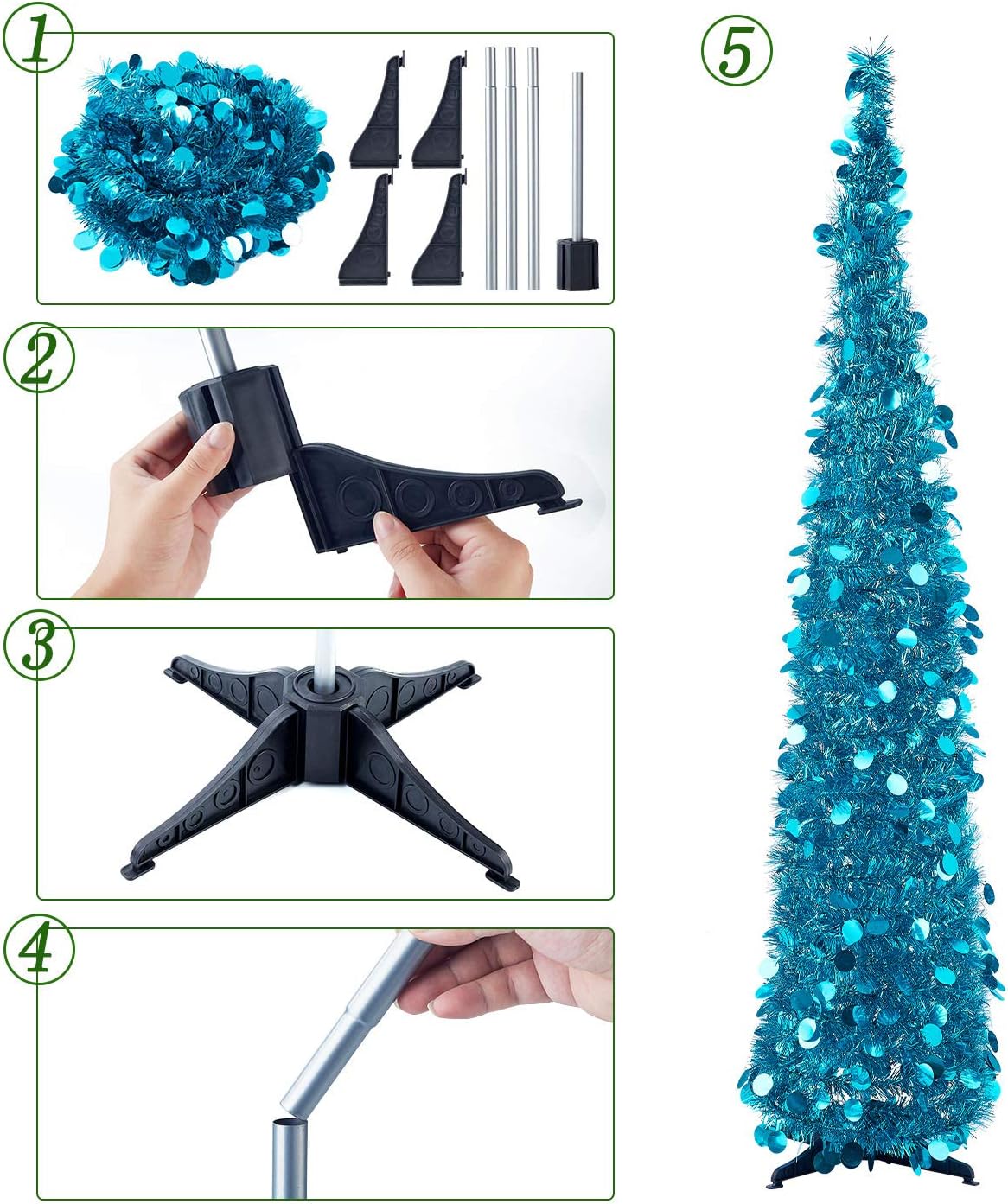 1

2

3

4

5