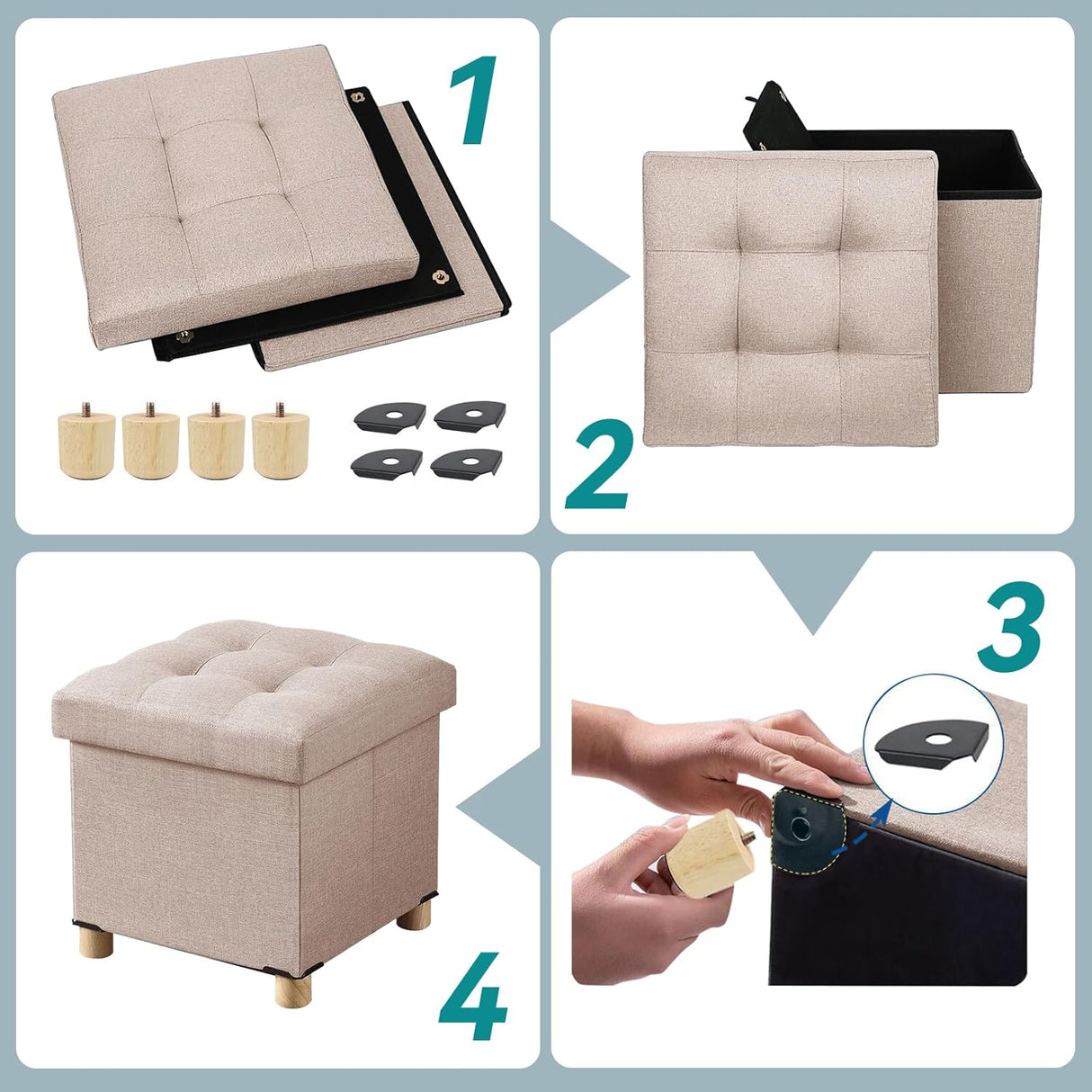 1

2

3

4