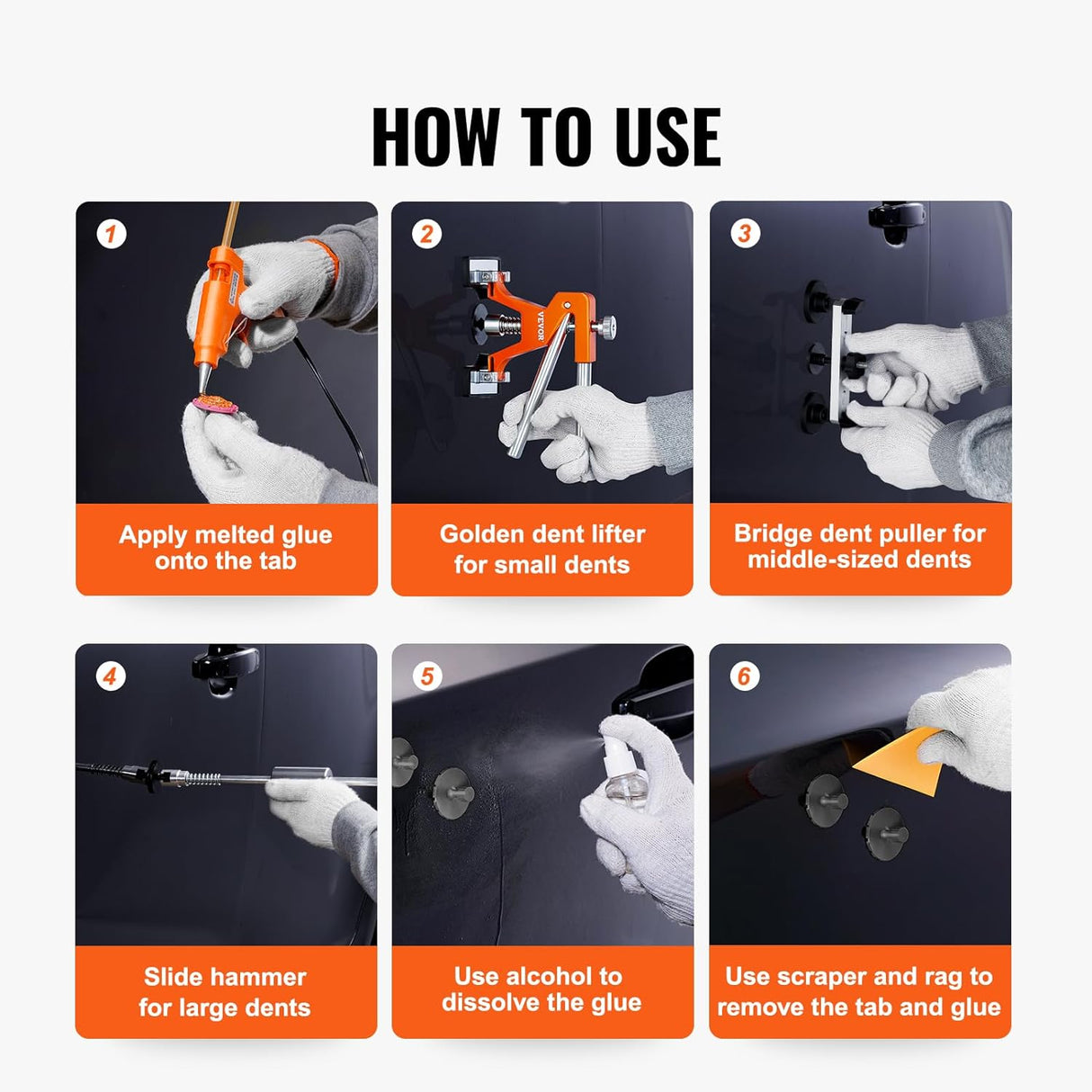 HOW TO USE

1
Apply melted glue onto the tab

2
VEVOR
Golden dent lifter for small dents

3
Bridge dent puller for middle-sized dents

4
Slide hammer for large dents

5
Use alcohol to dissolve the glue

6
Use scraper and rag to remove the tab and glue