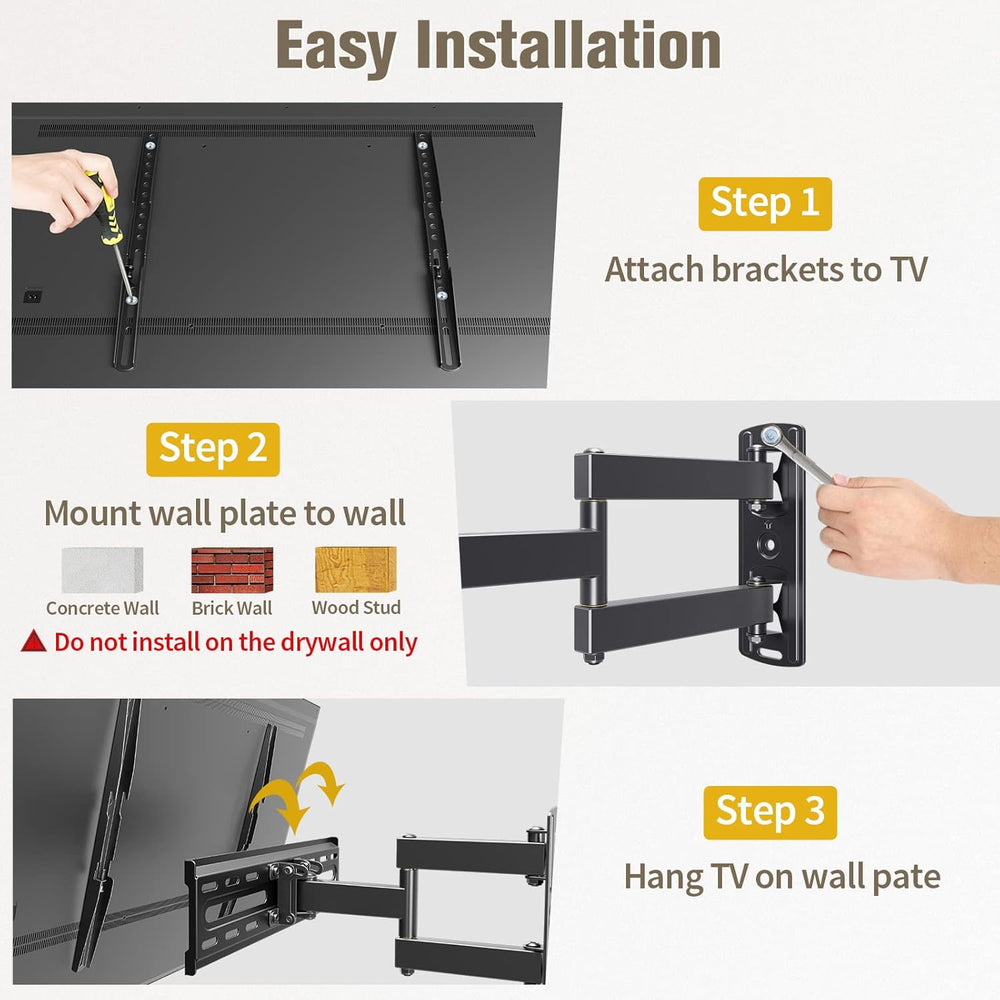 Easy Installation

Step 1

Attach brackets to TV

Step 2

Mount wall plate to wall

Concrete Wall Brick Wall Wood Stud

Do not install on the drywall only

Step 3

Hang TV on wall pate