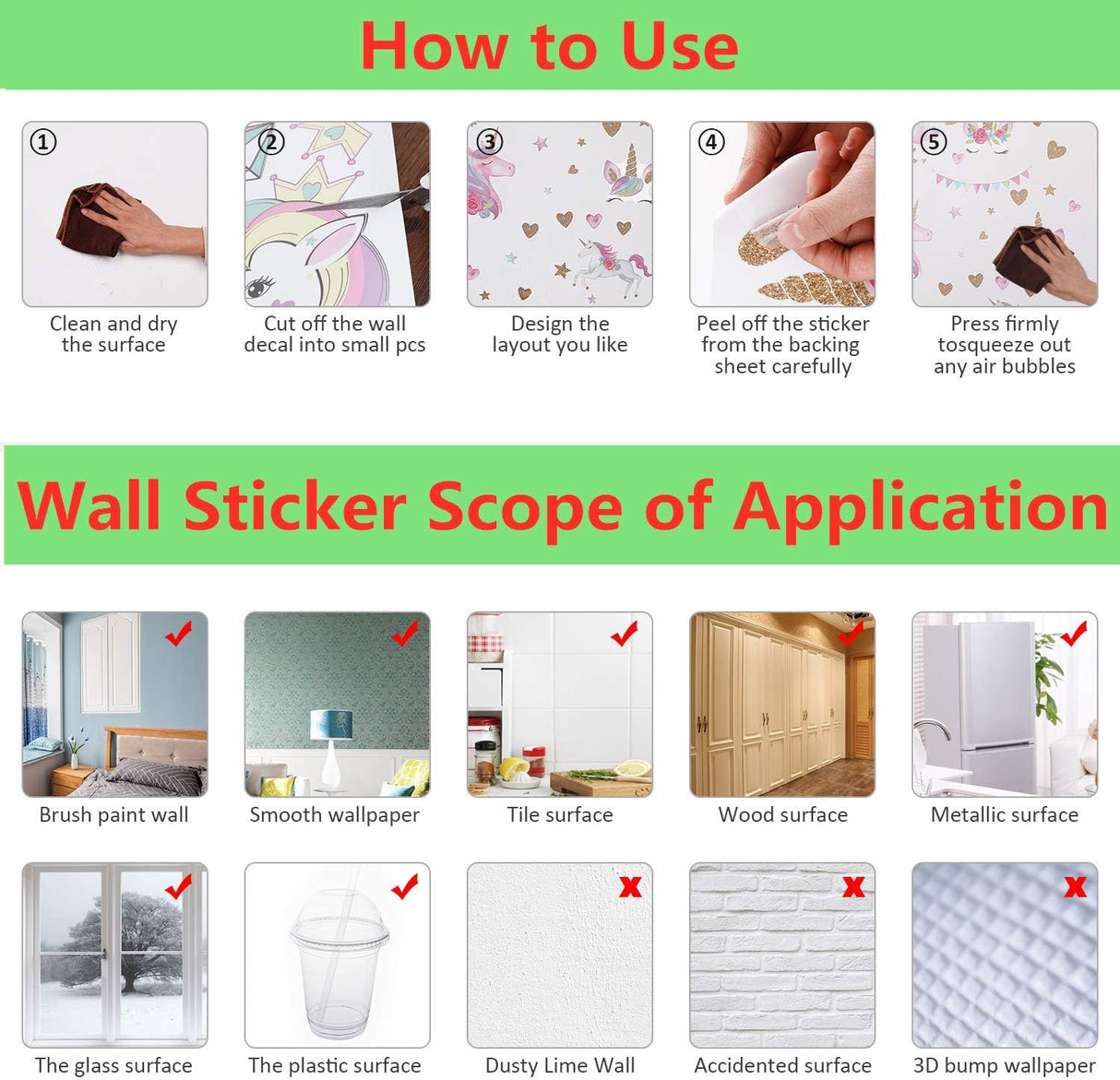 How to Use

①
Clean and dry the surface

②
Cut off the wall decal into small pcs

③
Design the layout you like

④
Peel off the sticker from the backing sheet carefully

⑤
Press firmly tosqueeze out any air bubbles

Wall Sticker Scope of Application

Brush paint wall

Smooth wallpaper

Tile surface

Wood surface

Metallic surface

The glass surface

The plastic surface

Dusty Lime Wall

Accidented surface

3D bump wallpaper