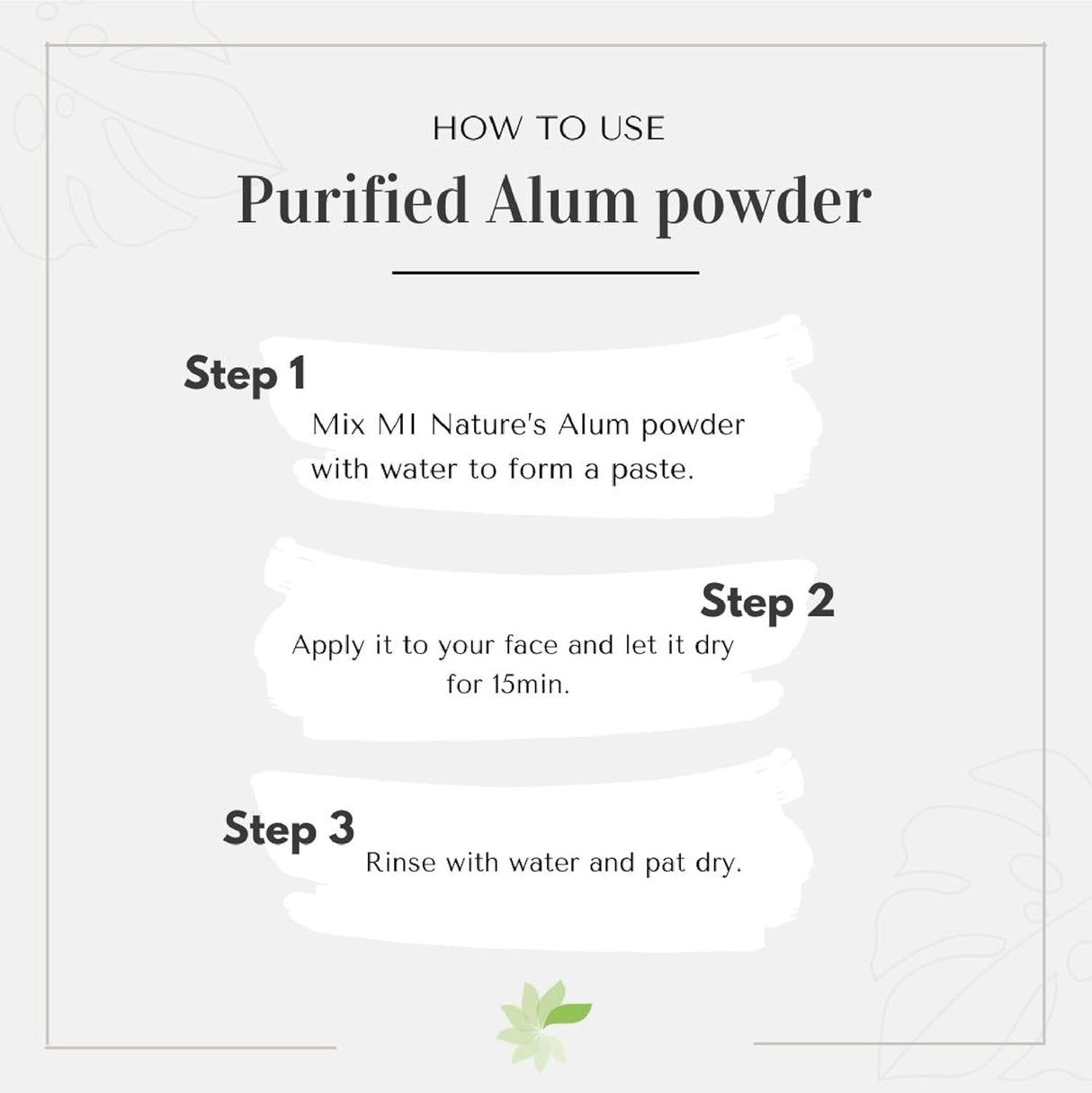 HOW TO USE

Purified Alum powder

Step 1

Mix MI Nature's Alum powder with water to form a paste.

Step 2

Apply it to your face and let it dry for 15min.

Step 3

Rinse with water and pat dry.