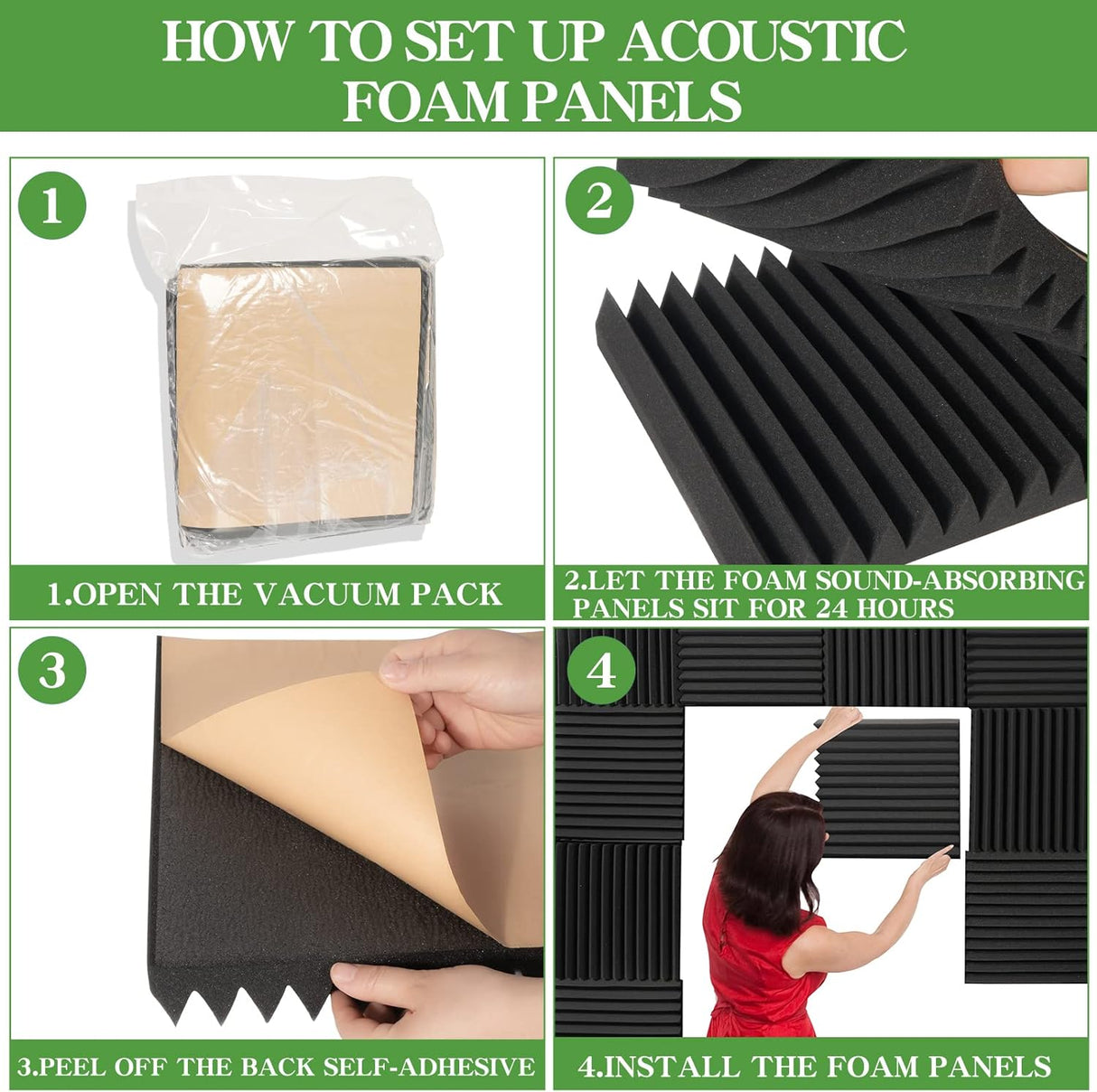 HOW TO SET UP ACOUSTIC FOAM PANELS

1

1.OPEN THE VACUUM PACK

2

2.LET THE FOAM SOUND-ABSORBING PANELS SIT FOR 24 HOURS

3

3.PEEL OFF THE BACK SELF-ADHESIVE

4

4.INSTALL THE FOAM PANELS