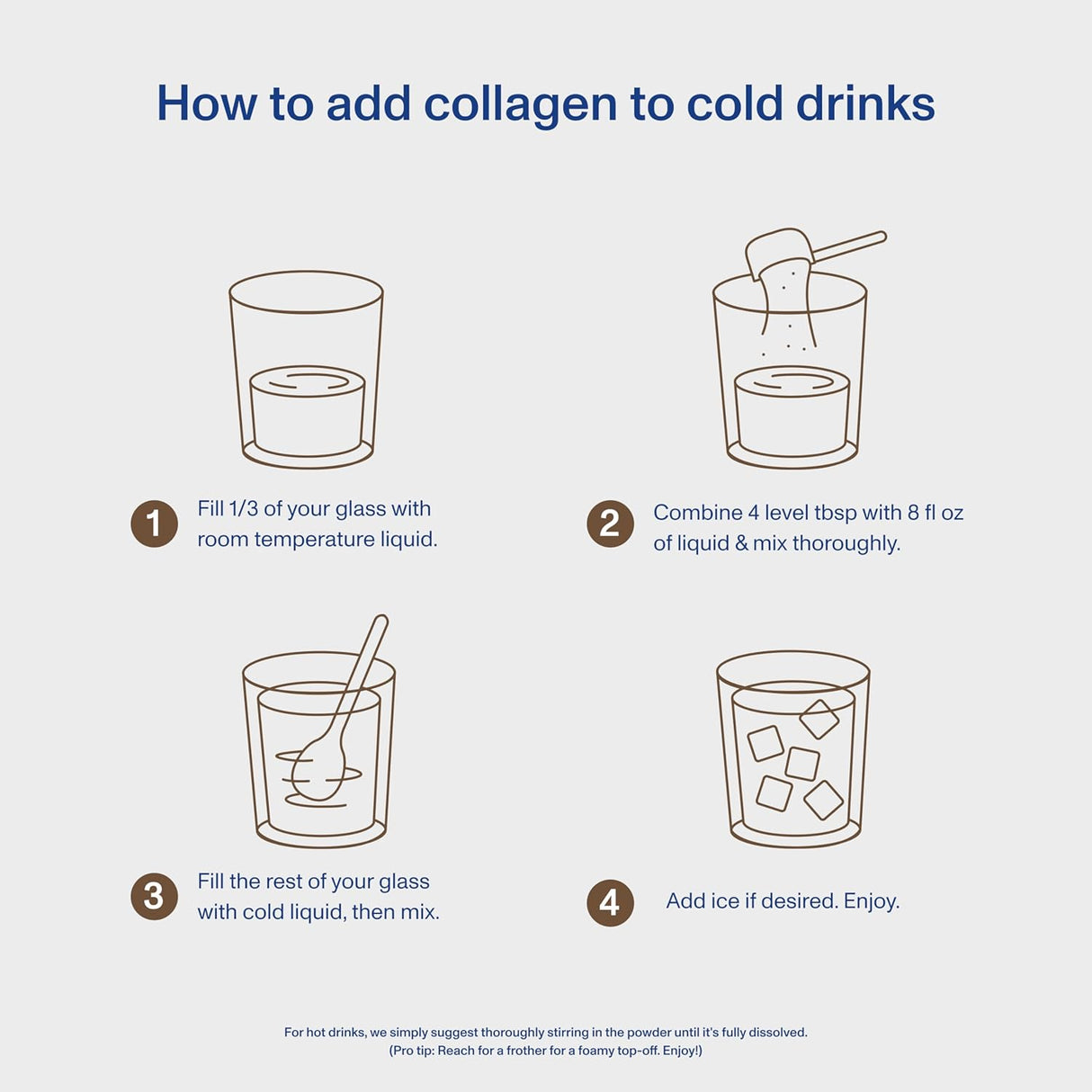 How to add collagen to cold drinks

1 Fill 1/3 of your glass with room temperature liquid.

2 Combine 4 level tbsp with 8 fl oz of liquid & mix thoroughly.

3 Fill the rest of your glass with cold liquid, then mix.

4 Add ice if desired. Enjoy.

For hot drinks, we simply suggest thoroughly stirring in the powder until it's fully dissolved.
(Pro tip: Reach for a frother for a foamy top-off. Enjoy!)