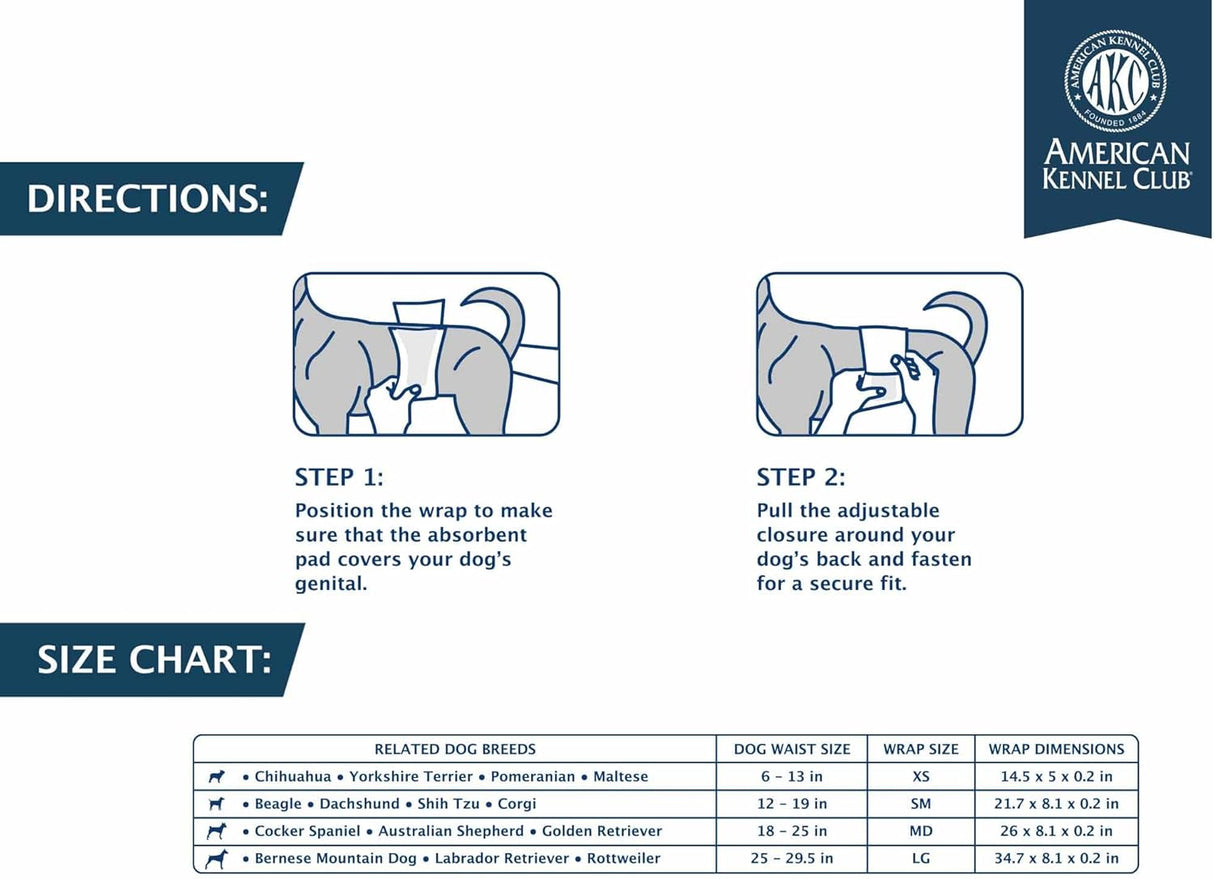 AMERICAN KENNEL CLUB
AKC
FOUNDED 1884
AMERICAN KENNEL CLUB®

DIRECTIONS:

STEP 1:
Position the wrap to make sure that the absorbent pad covers your dog's genital.

STEP 2:
Pull the adjustable closure around your dog's back and fasten for a secure fit.

SIZE CHART:

| RELATED DOG BREEDS | DOG WAIST SIZE | WRAP SIZE | WRAP DIMENSIONS |
|---|---|---|---|
| • Chihuahua • Yorkshire Terrier • Pomeranian • Maltese | 6 – 13 in | XS | 14.5 x 5 x 0.2 in |
| • Beagle • Dachshund • Shih Tzu • Corgi | 12 – 19 in | SM | 21.7 x 8.1 x 0.2 in |
| • Cocker Spaniel • Australian Shepherd • Golden Retriever | 18 – 25 in | MD | 26 x 8.1 x 0.2 in |
| • Bernese Mountain Dog • Labrador Retriever • Rottweiler | 25 – 29.5 in | LG | 34.7 x 8.1 x 0.2 in |