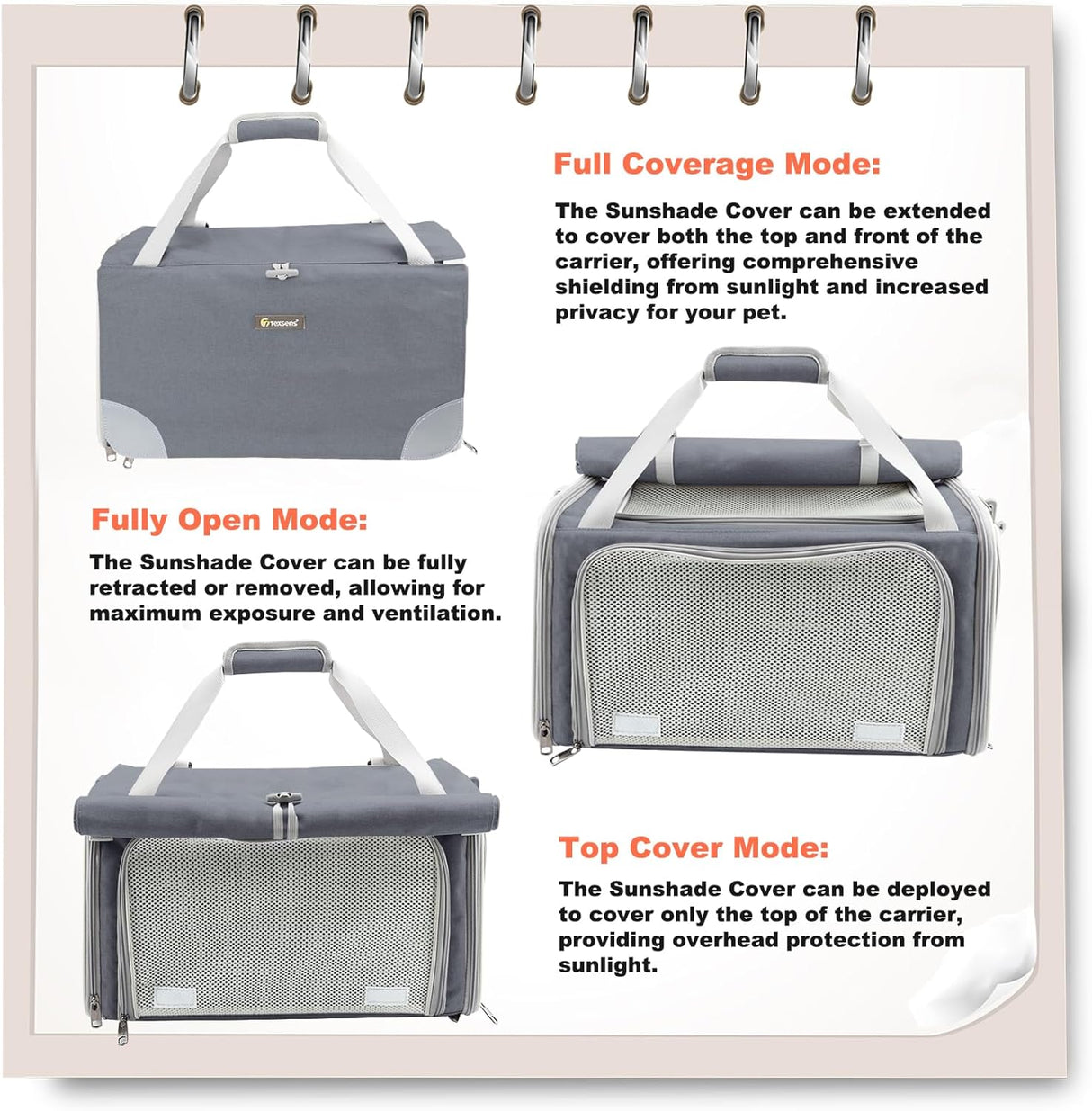 Texsens

Full Coverage Mode:

The Sunshade Cover can be extended to cover both the top and front of the carrier, offering comprehensive shielding from sunlight and increased privacy for your pet.

Fully Open Mode:

The Sunshade Cover can be fully retracted or removed, allowing for maximum exposure and ventilation.

Top Cover Mode:

The Sunshade Cover can be deployed to cover only the top of the carrier, providing overhead protection from sunlight.