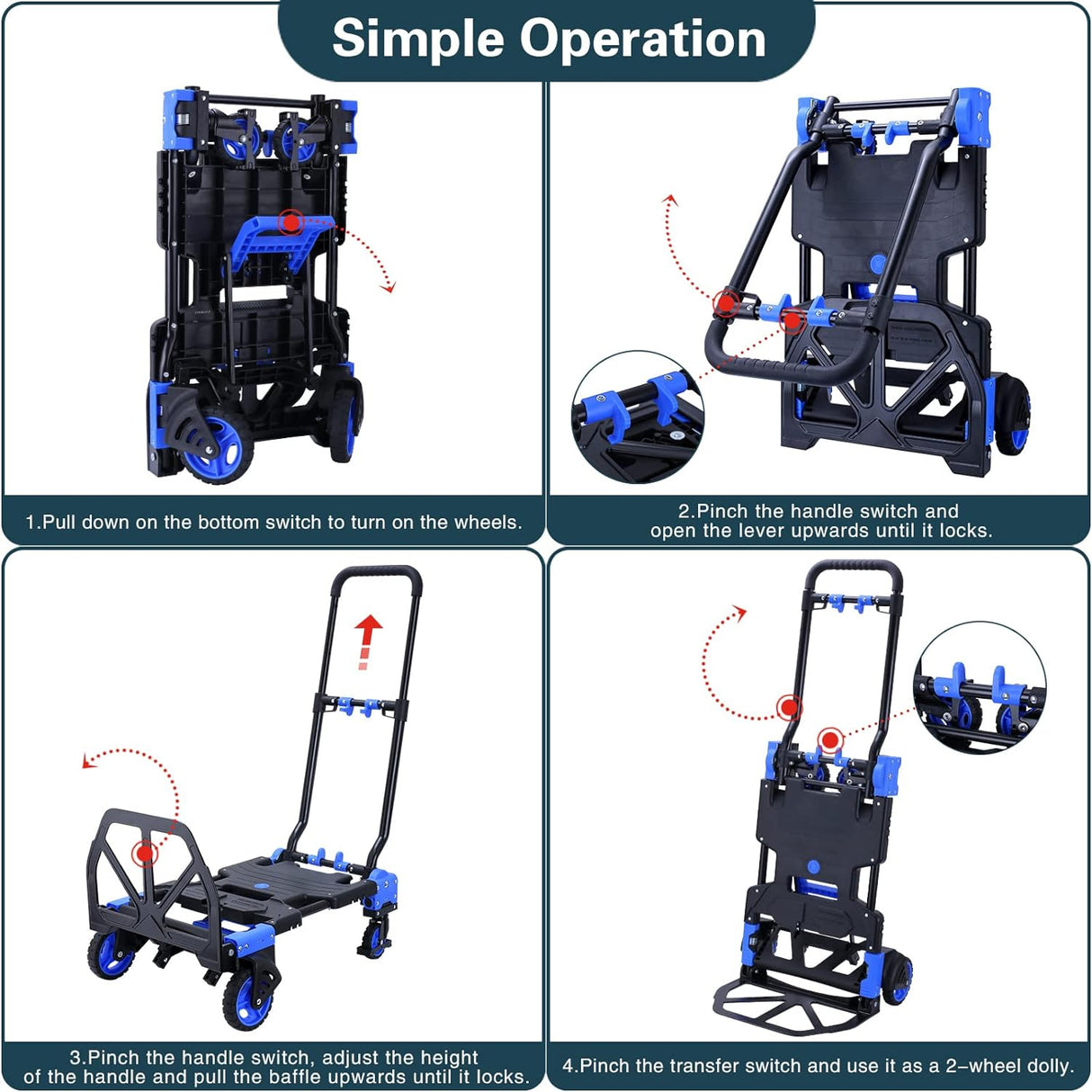 Simple Operation

1.Pull down on the bottom switch to turn on the wheels.

2.Pinch the handle switch and open the lever upwards until it locks.

3.Pinch the handle switch, adjust the height of the handle and pull the baffle upwards until it locks.

4.Pinch the transfer switch and use it as a 2-wheel dolly.