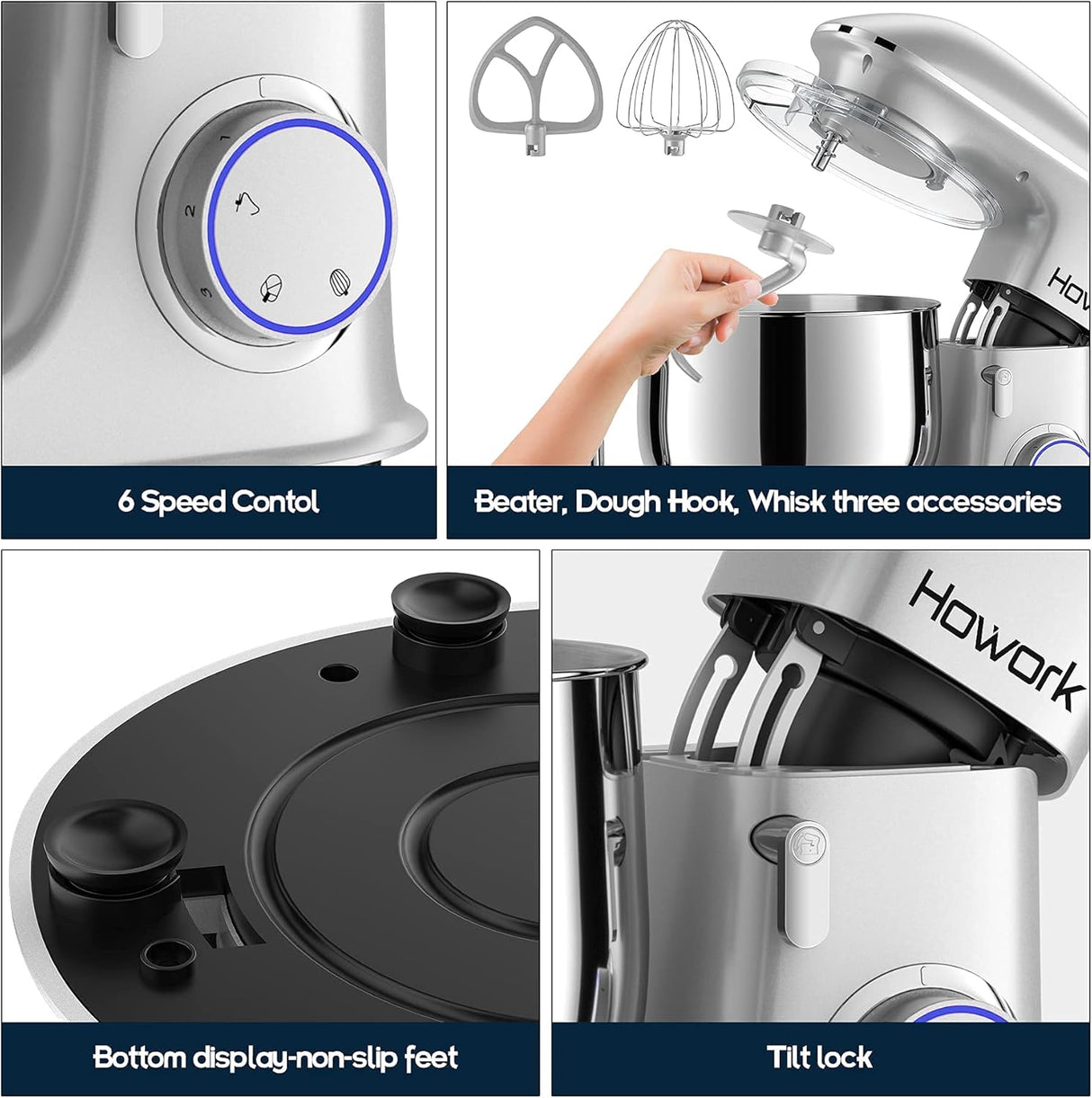 1
2
3

6 Speed Contol

How

Beater, Dough Hook, Whisk three accessories

Bottom display-non-slip feet

Howork

Tilt lock