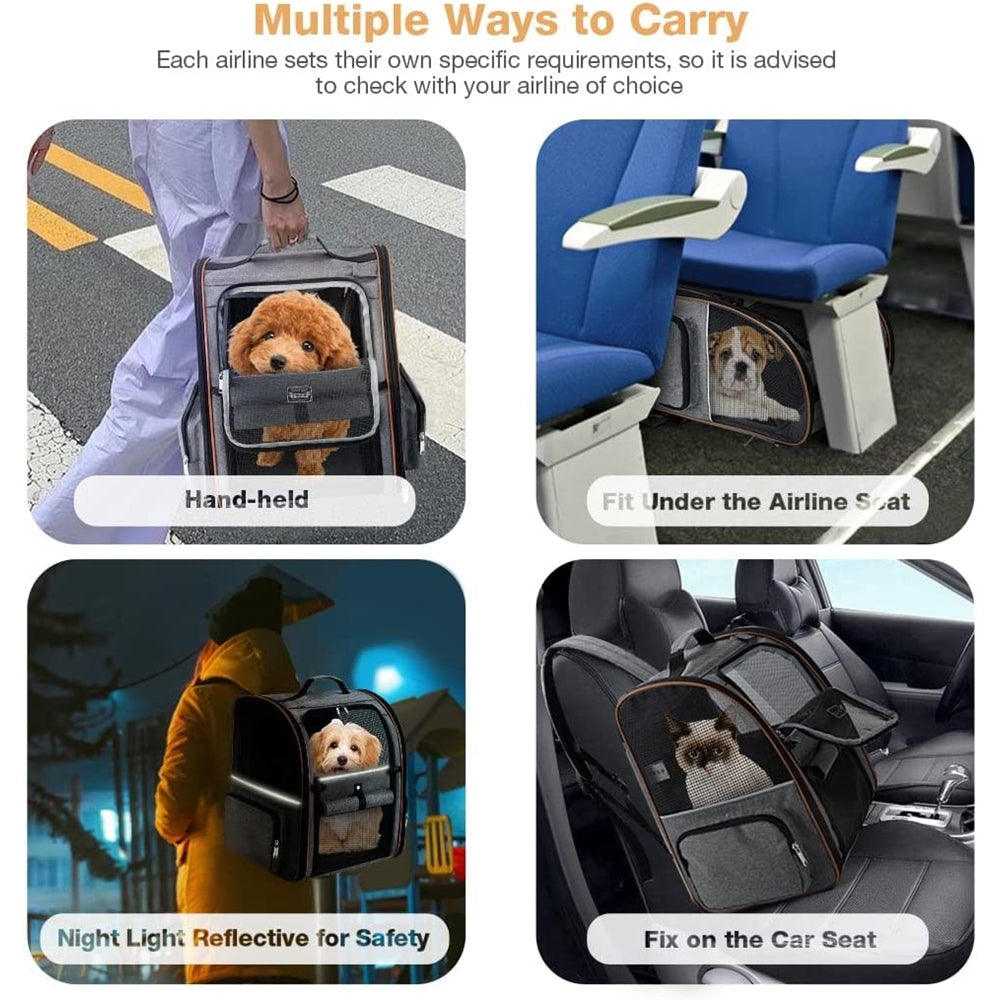 Multiple Ways to Carry

Each airline sets their own specific requirements, so it is advised to check with your airline of choice

Hand-held

Fit Under the Airline Seat

Night Light Reflective for Safety

Fix on the Car Seat