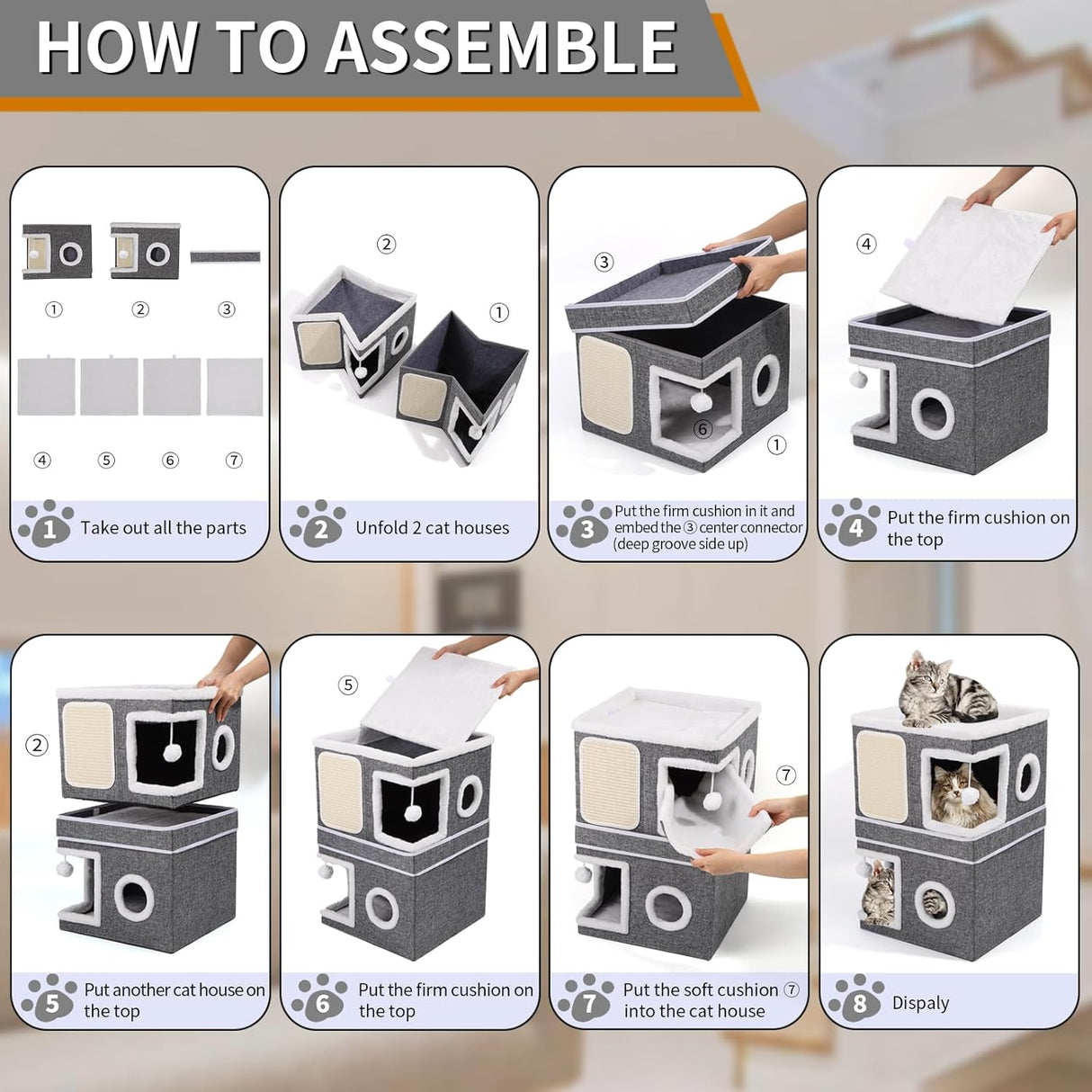 HOW TO ASSEMBLE

①
②
③
④
⑤
⑥
⑦

1 Take out all the parts

②
①

2 Unfold 2 cat houses

③
⑥
①

3 Put the firm cushion in it and embed the ③ center connector (deep groove side up)

④

4 Put the firm cushion on the top

②

5 Put another cat house on the top

⑤

6 Put the firm cushion on the top

⑦

7 Put the soft cushion ⑦ into the cat house

8 Dispaly