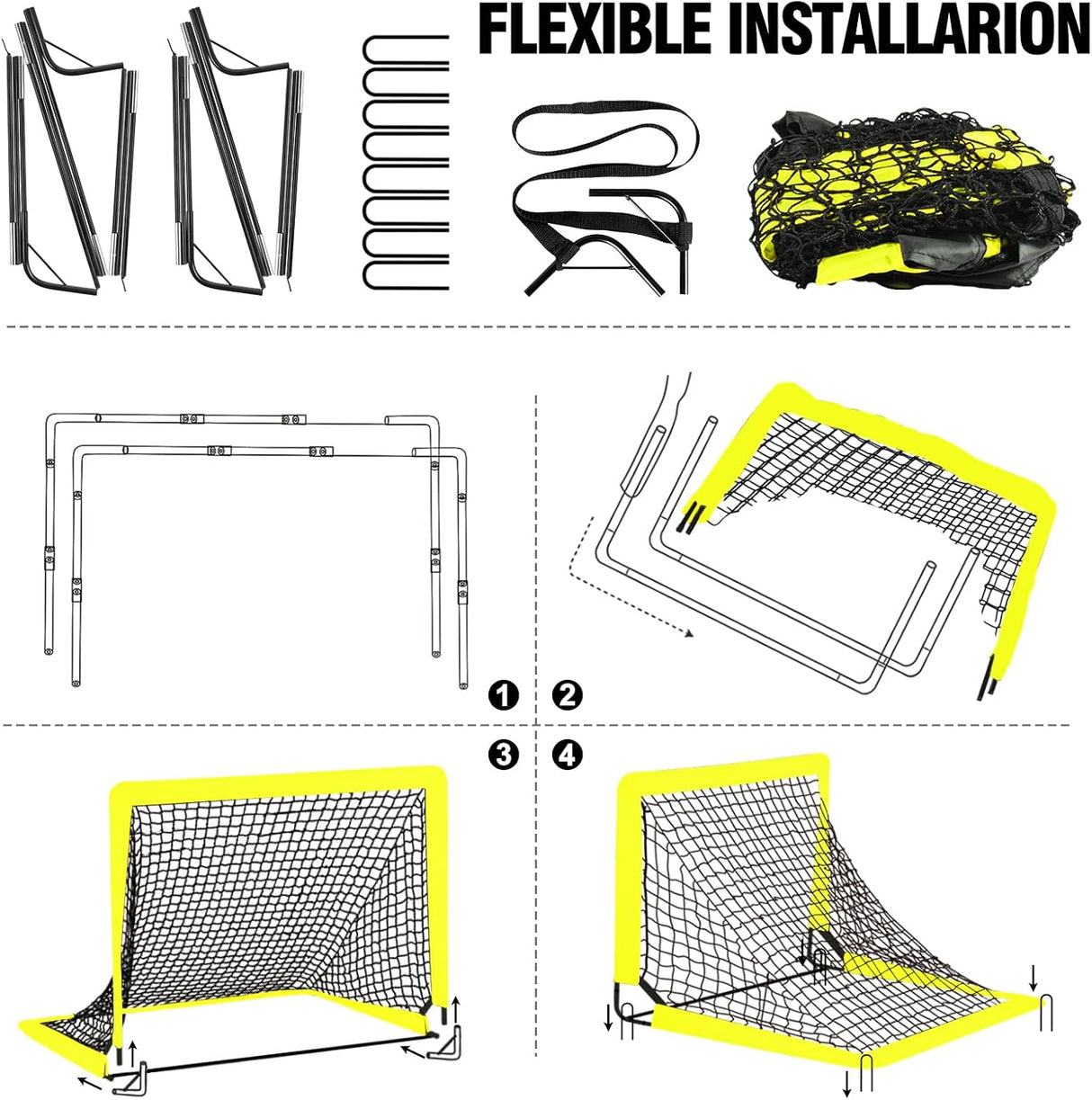 FLEXIBLE INSTALLARION

1

2

3

4