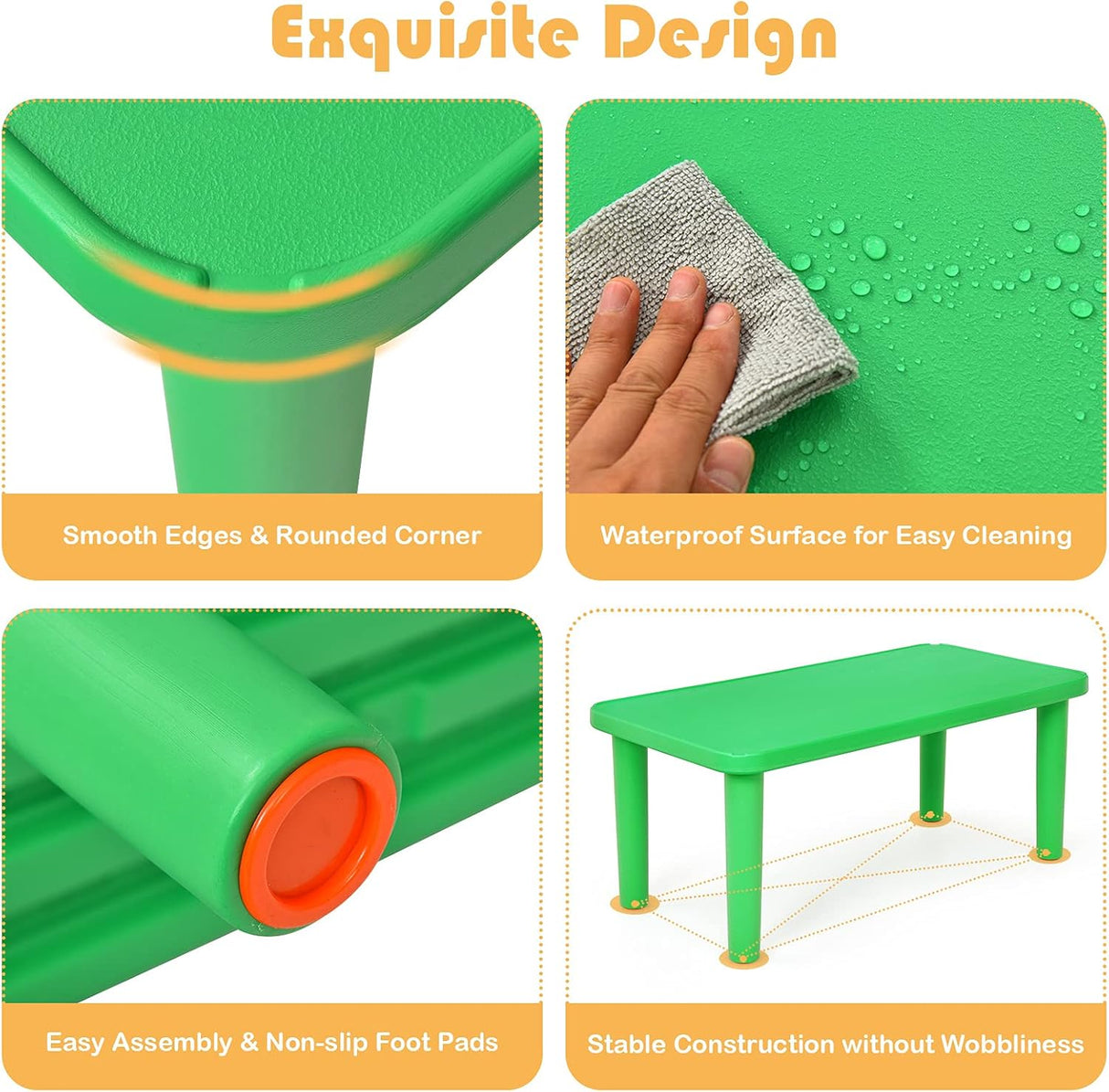 Exquisite Design

Smooth Edges & Rounded Corner

Waterproof Surface for Easy Cleaning

Easy Assembly & Non-slip Foot Pads

Stable Construction without Wobbliness